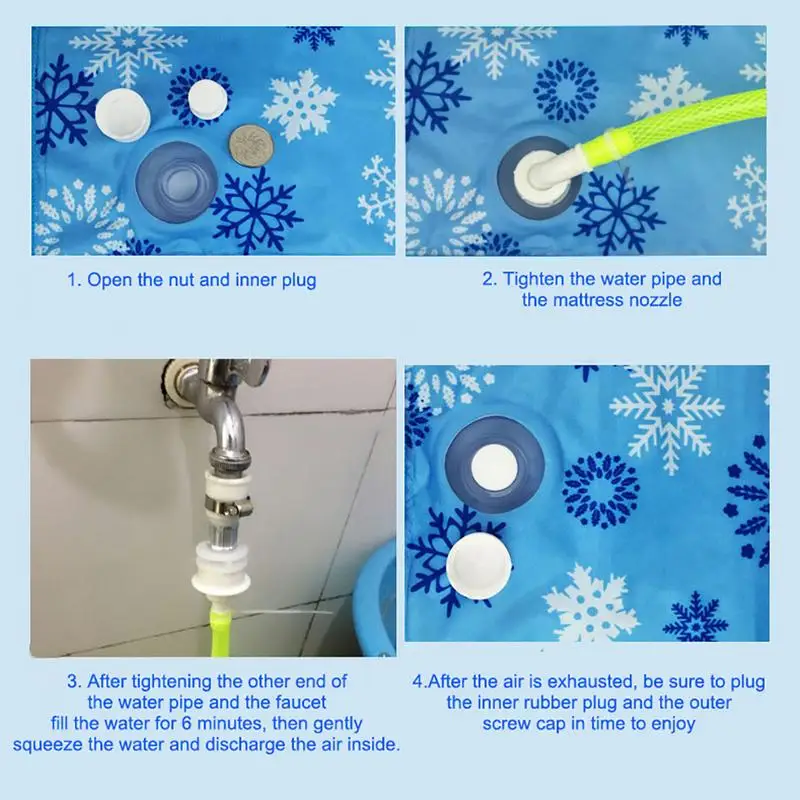 1. Open the nut and inner plug

2. Tighten the water pipe and the mattress nozzle

3. After tightening the other end of the water pipe and the faucet fill the water for 6 minutes, then gently squeeze the water and discharge the air inside.

4.After the air is exhausted, be sure to plug the inner rubber plug and the outer screw cap in time to enjoy