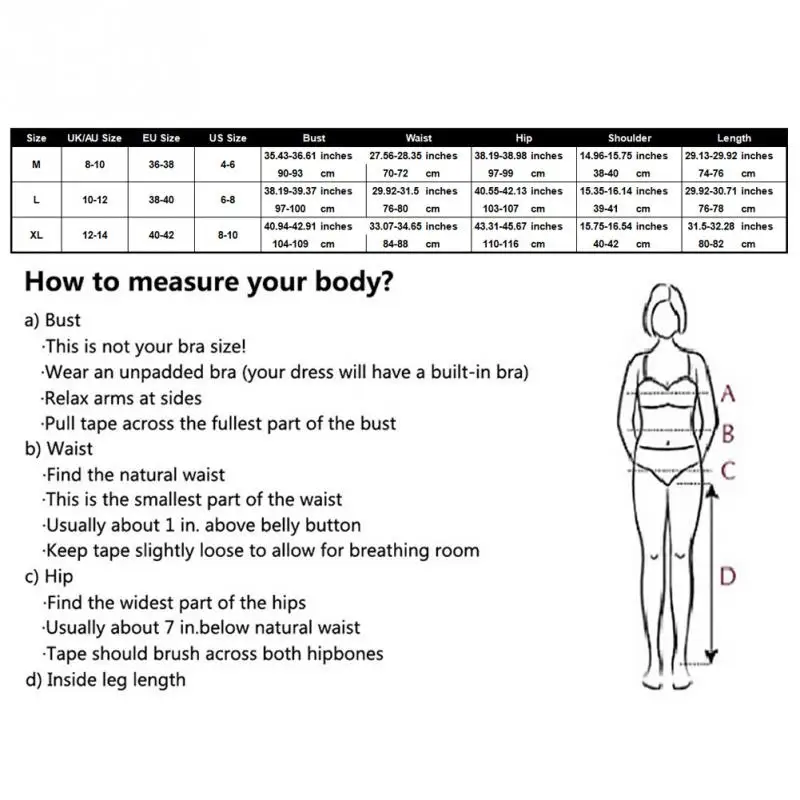 | Size | UK/AU Size | EU Size | US Size | Bust | Waist | Hip | Shoulder | Length |
|---|---|---|---|---|---|---|---|---|
| M | 8-10 | 36-38 | 4-6 | 35.43-36.61 inches 90-93 cm | 27.56-28.35 inches 70-72 cm | 38.19-38.98 inches 97-99 cm | 14.96-15.75 inches 38-40 cm | 29.13-29.92 inches 74-76 cm |
| L | 10-12 | 38-40 | 6-8 | 38.19-39.37 inches 97-100 cm | 29.92-31.5 inches 76-80 cm | 40.55-42.13 inches 103-107 cm | 15.35-16.14 inches 39-41 cm | 29.92-30.71 inches 76-78 cm |
| XL | 12-14 | 40-42 | 8-10 | 40.94-42.91 inches 104-109 cm | 33.07-34.65 inches 84-88 cm | 43.31-45.67 inches 110-116 cm | 15.75-16.54 inches 40-42 cm | 31.5-32.28 inches 80-82 cm |

How to measure your body?

a) Bust
·This is not your bra size!
·Wear an unpadded bra (your dress will have a built-in bra)
·Relax arms at sides
·Pull tape across the fullest part of the bust
b) Waist
·Find the natural waist
·This is the smallest part of the waist
·Usually about 1 in. above belly button
·Keep tape slightly loose to allow for breathing room
c) Hip
·Find the widest part of the hips
·Usually about 7 in.below natural waist
·Tape should brush across both hipbones
d) Inside leg length

A
B
C
D