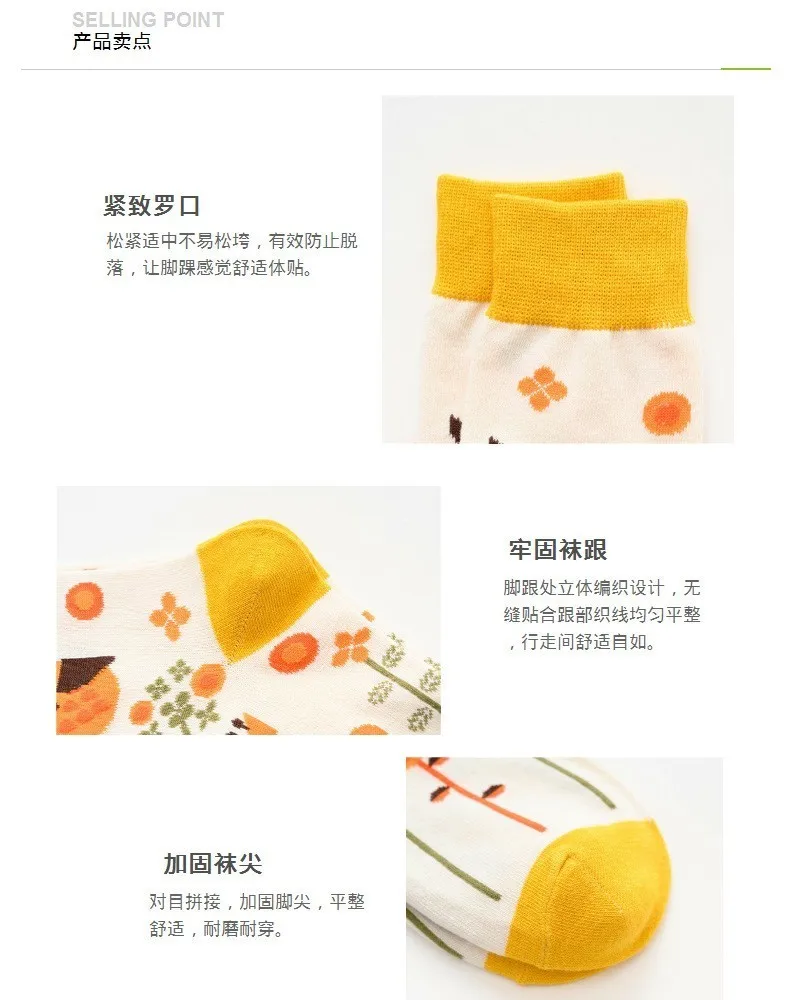 SELLING POINT
产品卖点

紧致罗口
松紧适中不易松垮，有效防止脱落，让脚踝感觉舒适体贴。

牢固袜跟
脚跟处立体编织设计，无缝贴合跟部织线均匀平整，行走间舒适自如。

加固袜尖
对目拼接，加固脚尖，平整舒适，耐磨耐穿。