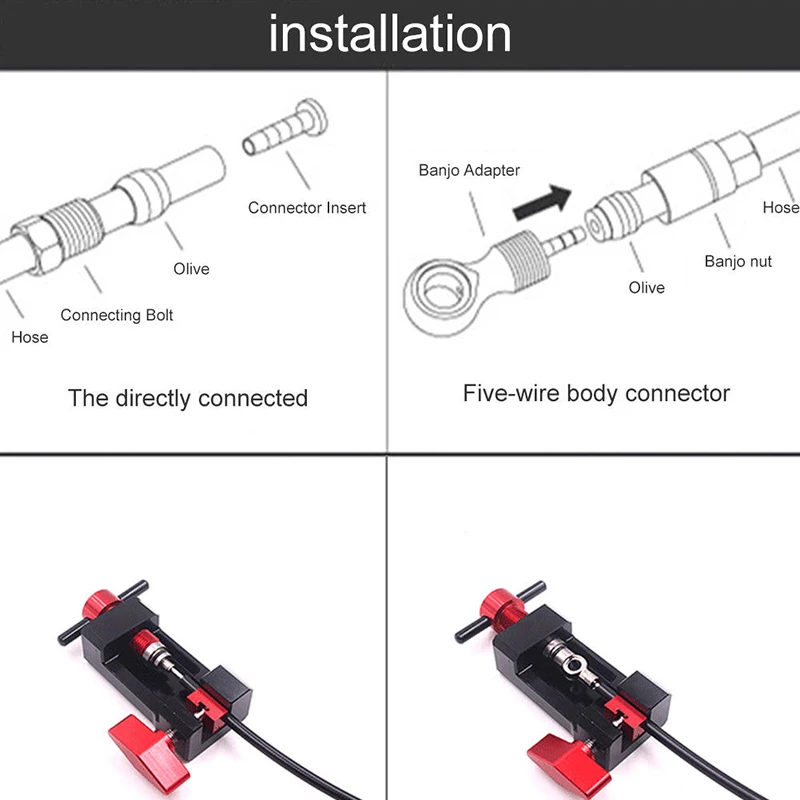 installation

Connector Insert

Olive

Connecting Bolt

Hose

The directly connected

Banjo Adapter

Hose

Banjo nut

Olive

Five-wire body connector