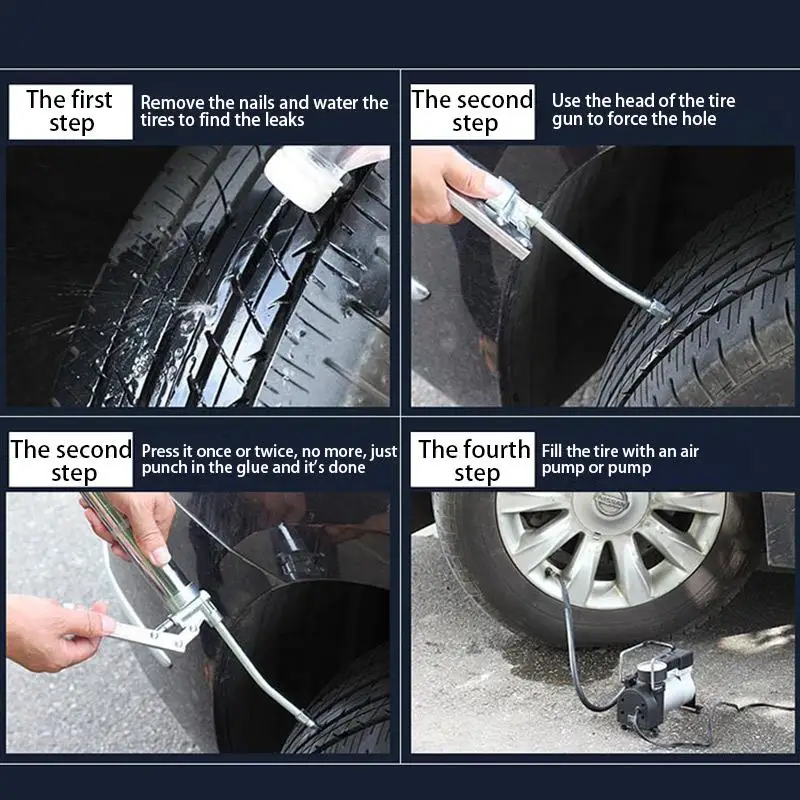 The first step

Remove the nails and water the tires to find the leaks

The second step

Use the head of the tire gun to force the hole

The second step

Press it once or twice, no more, just punch in the glue and it's done

The fourth step

Fill the tire with an air pump or pump