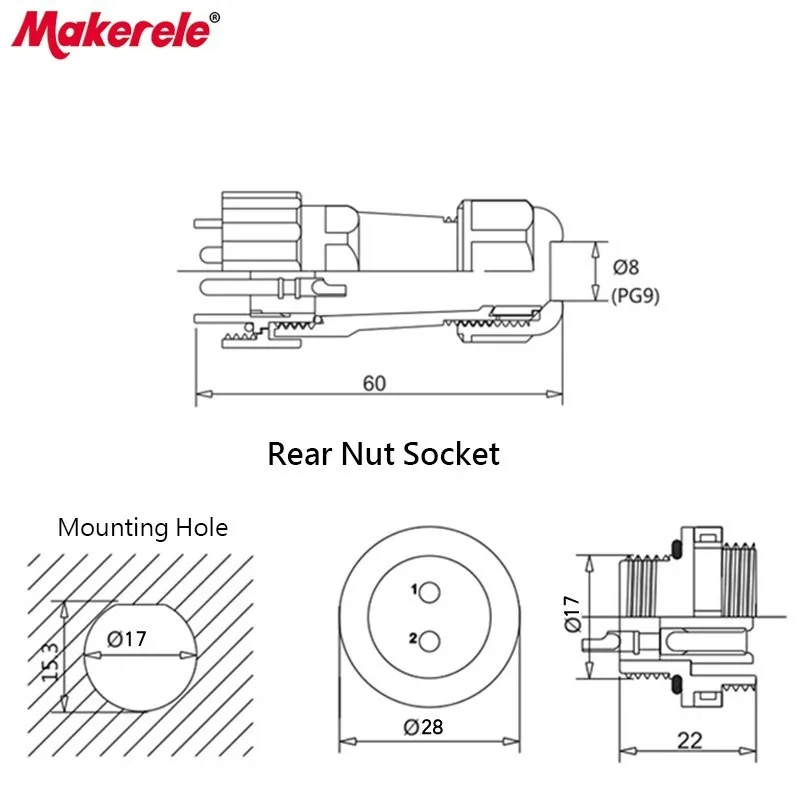 Makerele®

Ø8
(PG9)

60

Rear Nut Socket

Mounting Hole

15.3

Ø17

1

2

Ø28

Ø17

22