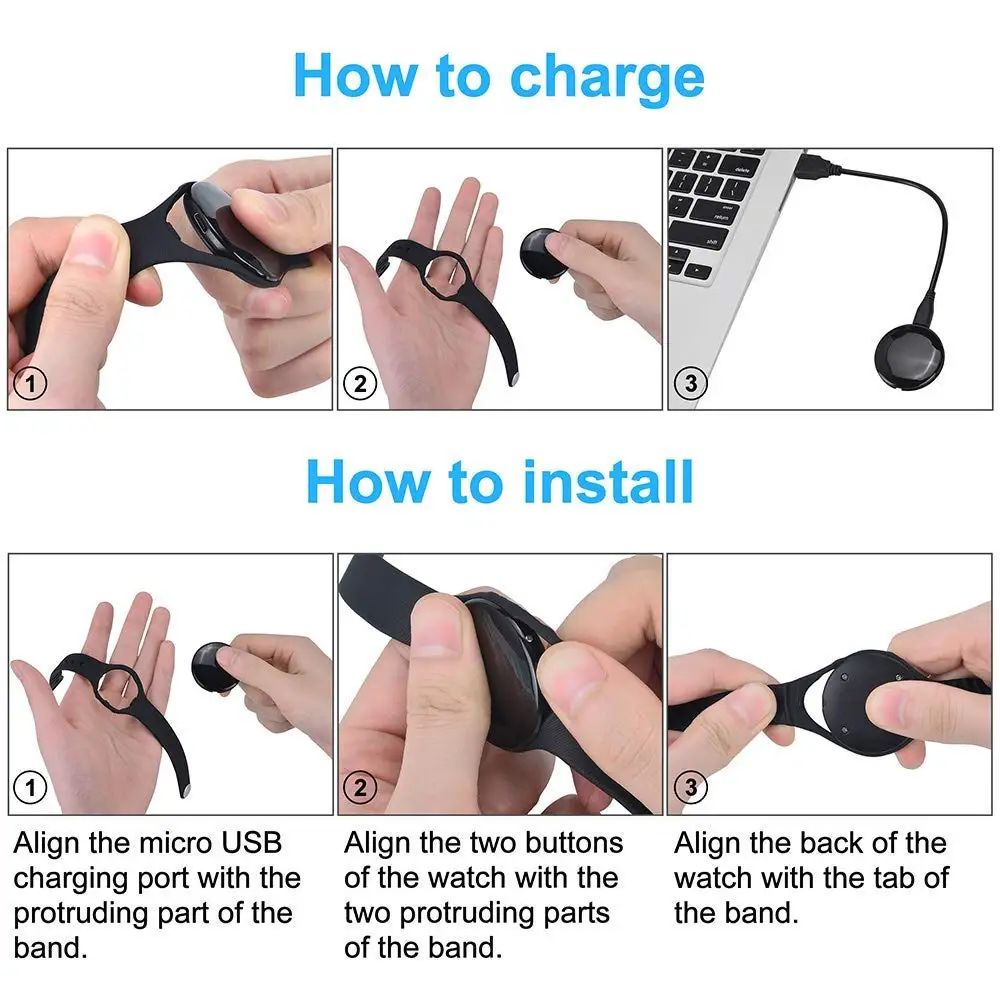 How to charge

1

2

delete
return
shift

3

How to install

1

2

3

Align the micro USB charging port with the protruding part of the band.

Align the two buttons of the watch with the two protruding parts of the band.

Align the back of the watch with the tab of the band.