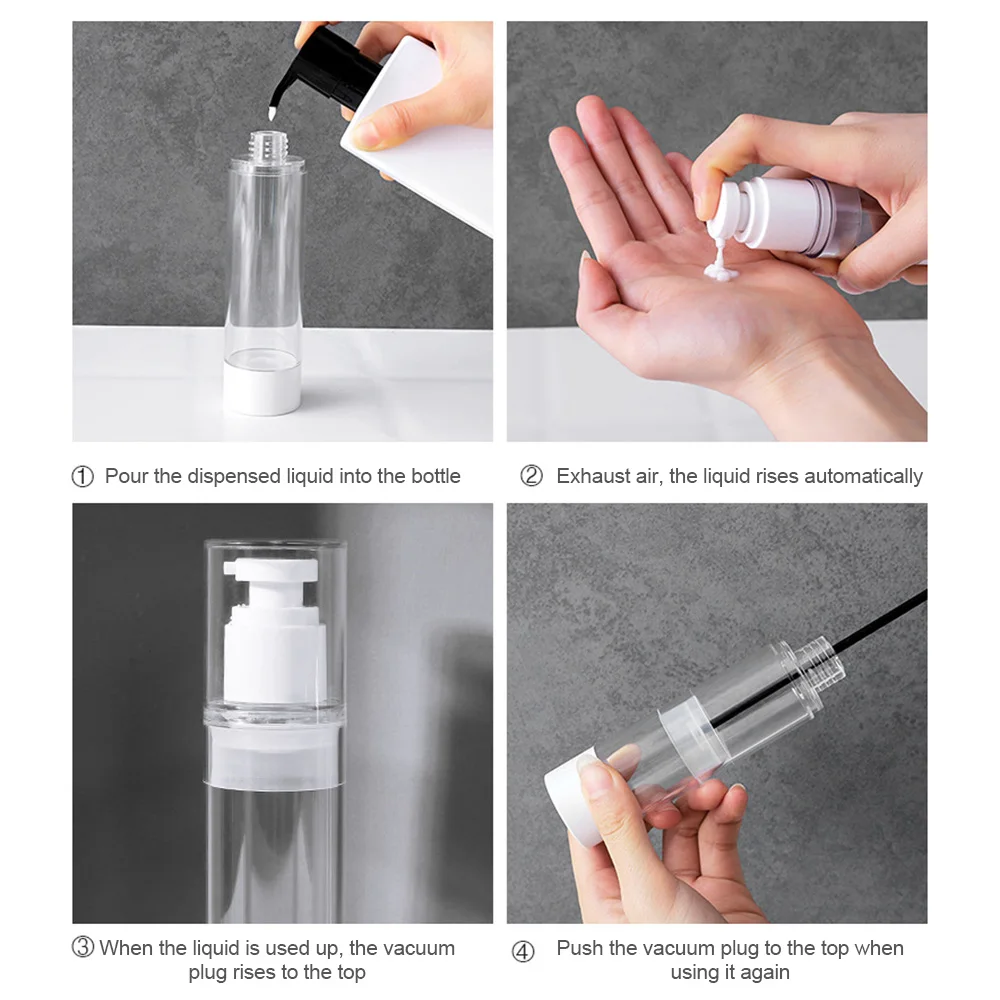 ① Pour the dispensed liquid into the bottle

② Exhaust air, the liquid rises automatically

③ When the liquid is used up, the vacuum plug rises to the top

④ Push the vacuum plug to the top when using it again