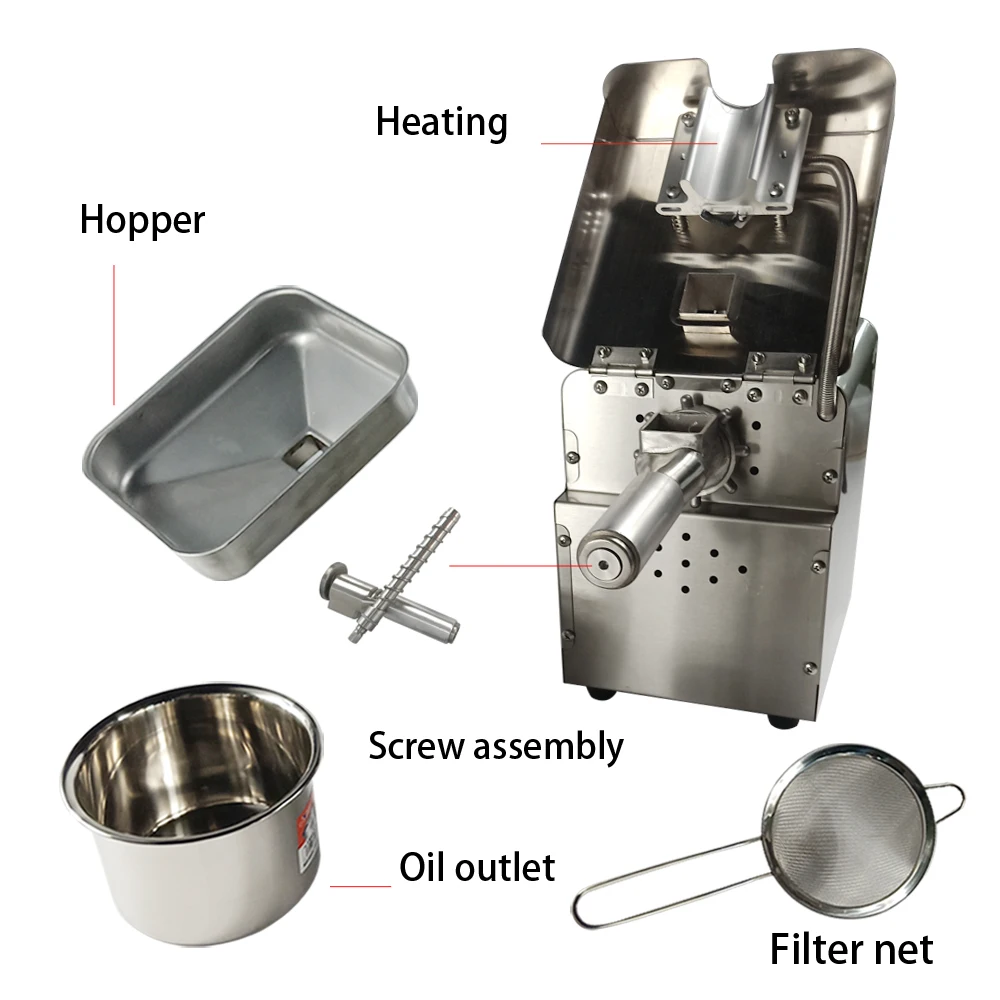 Heating

Hopper

Screw assembly

Oil outlet

Filter net