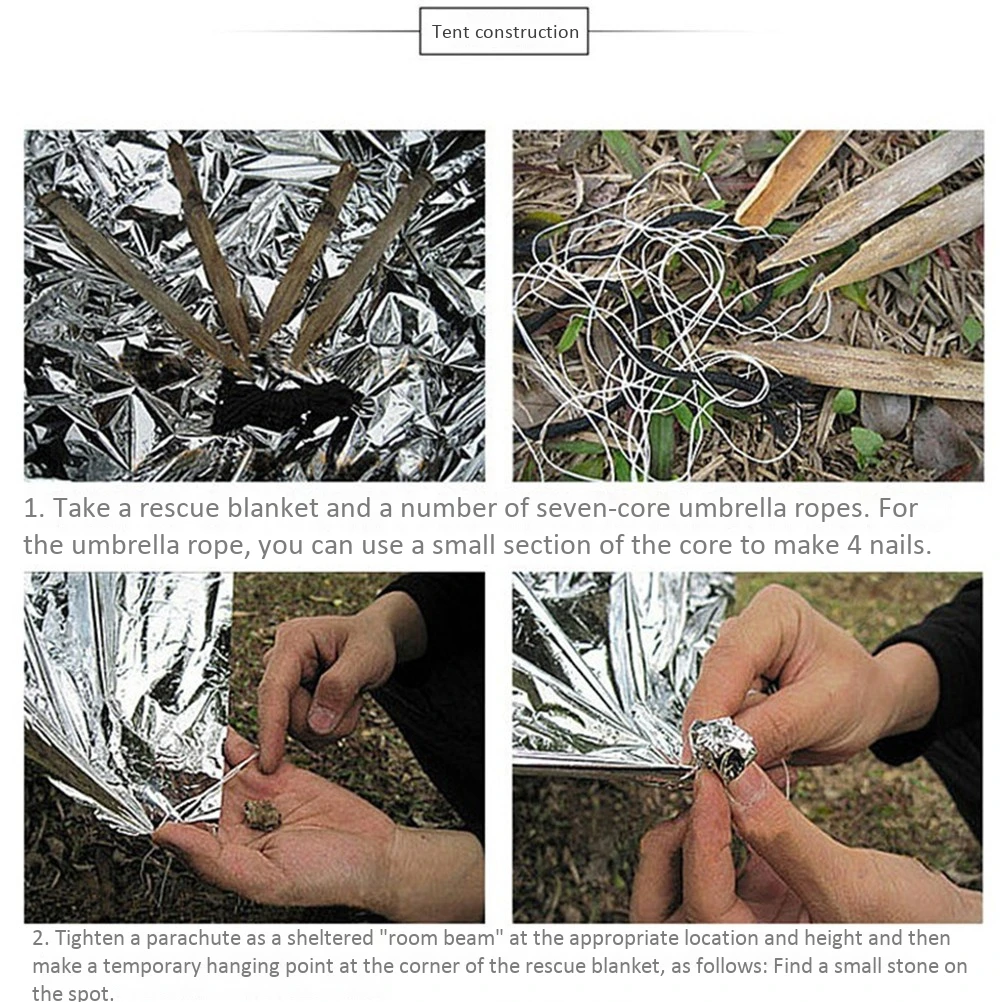 Tent construction

1. Take a rescue blanket and a number of seven-core umbrella ropes. For the umbrella rope, you can use a small section of the core to make 4 nails.

2. Tighten a parachute as a sheltered "room beam" at the appropriate location and height and then make a temporary hanging point at the corner of the rescue blanket, as follows: Find a small stone on the spot.