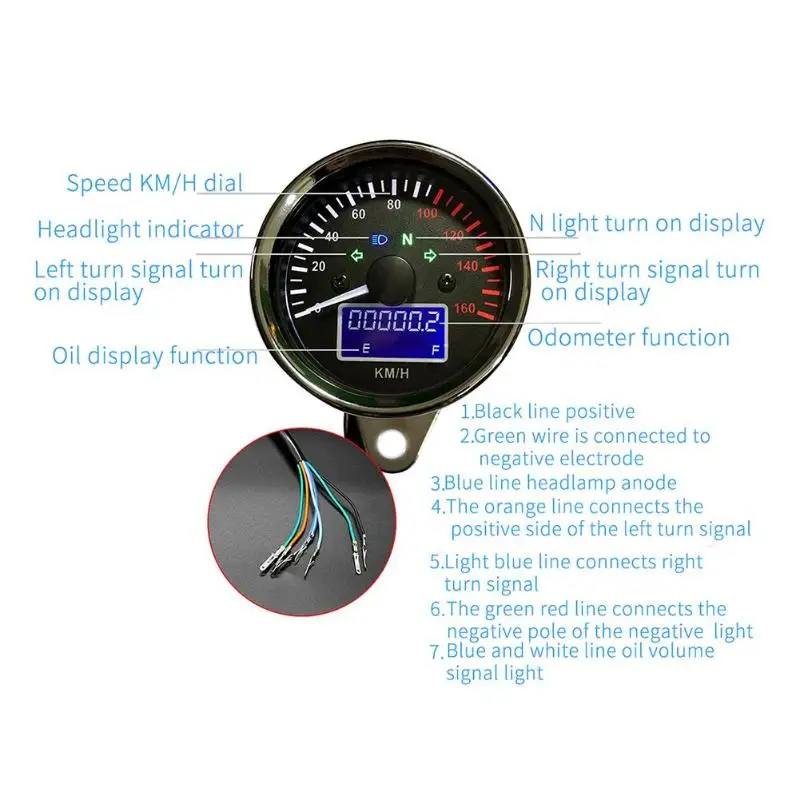 Speed KM/H dial

Headlight indicator

Left turn signal turn on display

Oil display function

N light turn on display

Right turn signal turn on display

Odometer function

0
20
40
60
80
100
120
140
160

N

00000.2

E F

KM/H

1.Black line positive
2.Green wire is connected to negative electrode
3.Blue line headlamp anode
4.The orange line connects the positive side of the left turn signal
5.Light blue line connects right turn signal
6.The green red line connects the negative pole of the negative light
7.Blue and white line oil volume signal light