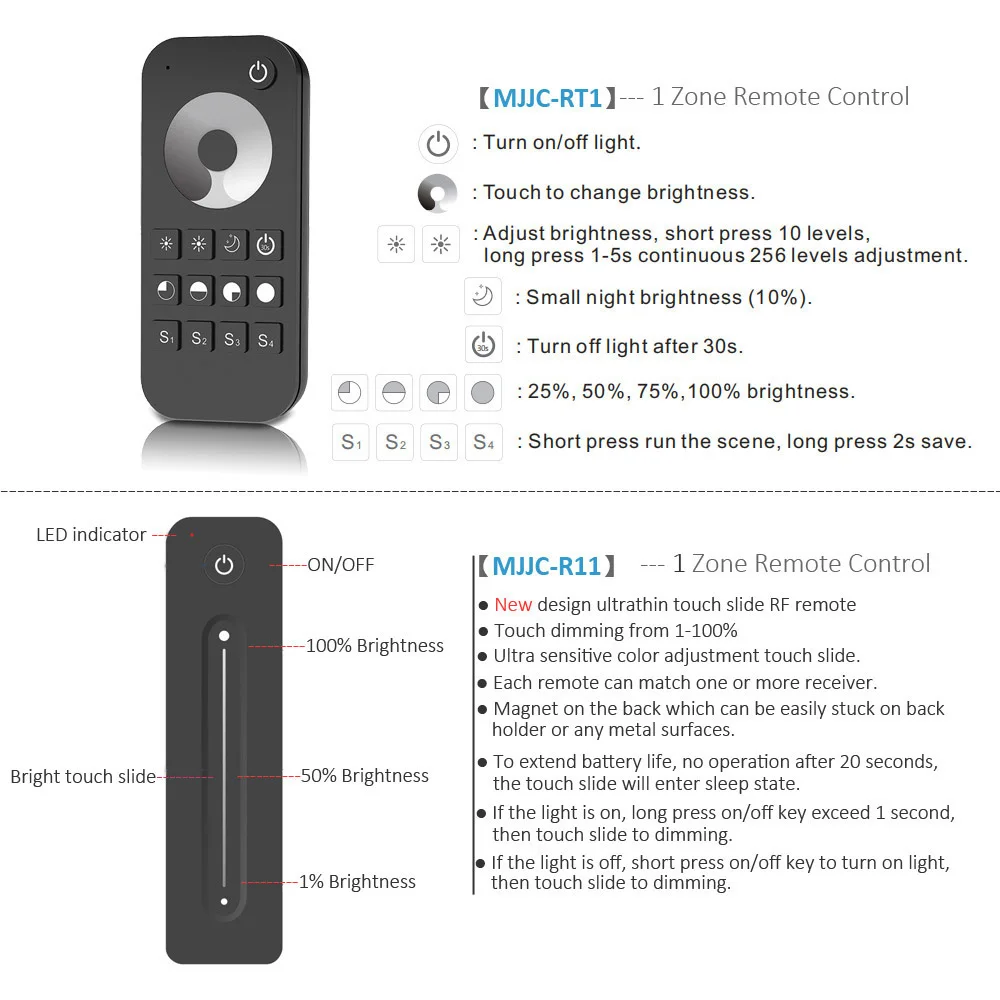 30s

S1 S2 S3 S4

【MJJC-RT1】--- 1 Zone Remote Control

: Turn on/off light.

: Touch to change brightness.

: Adjust brightness, short press 10 levels, long press 1-5s continuous 256 levels adjustment.

: Small night brightness (10%).

30s : Turn off light after 30s.

: 25%, 50%, 75%,100% brightness.

S1 S2 S3 S4 : Short press run the scene, long press 2s save.

LED indicator

ON/OFF

100% Brightness

Bright touch slide

50% Brightness

1% Brightness

【MJJC-R11】 --- 1 Zone Remote Control

● New design ultrathin touch slide RF remote
● Touch dimming from 1-100%
● Ultra sensitive color adjustment touch slide.
● Each remote can match one or more receiver.
● Magnet on the back which can be easily stuck on back holder or any metal surfaces.
● To extend battery life, no operation after 20 seconds, the touch slide will enter sleep state.
● If the light is on, long press on/off key exceed 1 second, then touch slide to dimming.
● If the light is off, short press on/off key to turn on light, then touch slide to dimming.