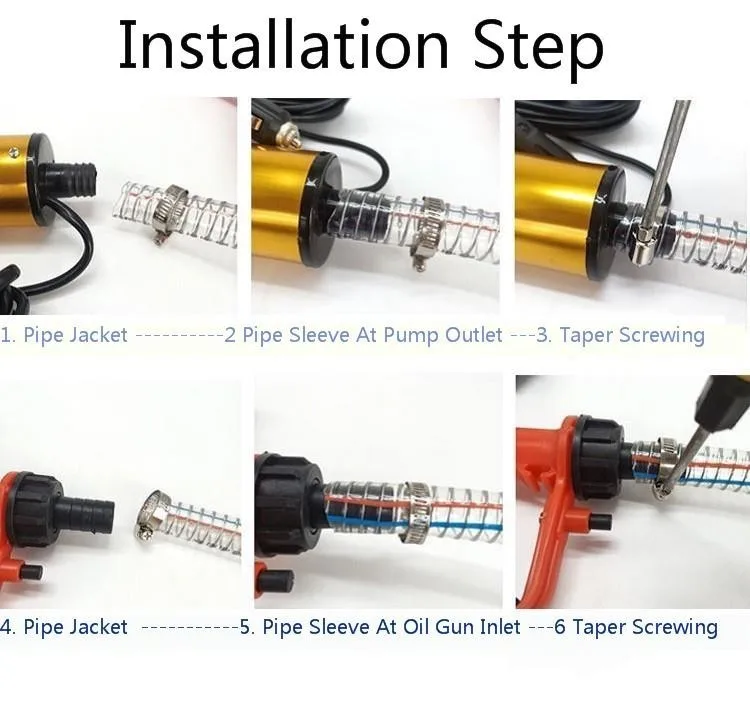 Installation Step

1. Pipe Jacket ----------2 Pipe Sleeve At Pump Outlet ---3. Taper Screwing

4. Pipe Jacket -----------5. Pipe Sleeve At Oil Gun Inlet ---6 Taper Screwing