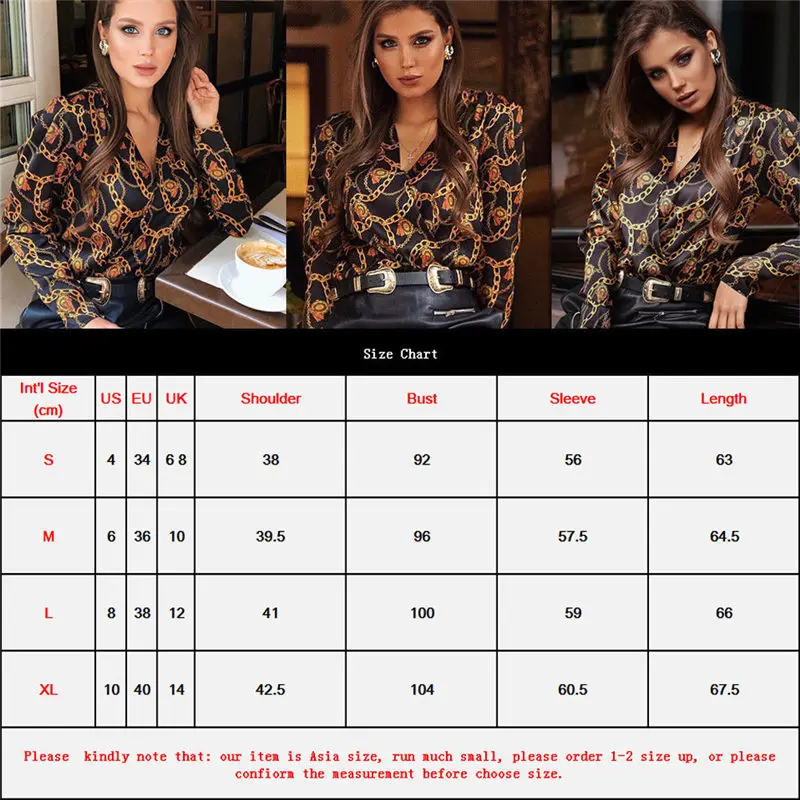 Size Chart

| Int'l Size (cm) | US | EU | UK | Shoulder | Bust | Sleeve | Length |
|---|---|---|---|---|---|---|---|
| S | 4 | 34 | 6 8 | 38 | 92 | 56 | 63 |
| M | 6 | 36 | 10 | 39.5 | 96 | 57.5 | 64.5 |
| L | 8 | 38 | 12 | 41 | 100 | 59 | 66 |
| XL | 10 | 40 | 14 | 42.5 | 104 | 60.5 | 67.5 |

Please kindly note that: our item is Asia size, run much small, please order 1-2 size up, or please conform the measurement before choose size.