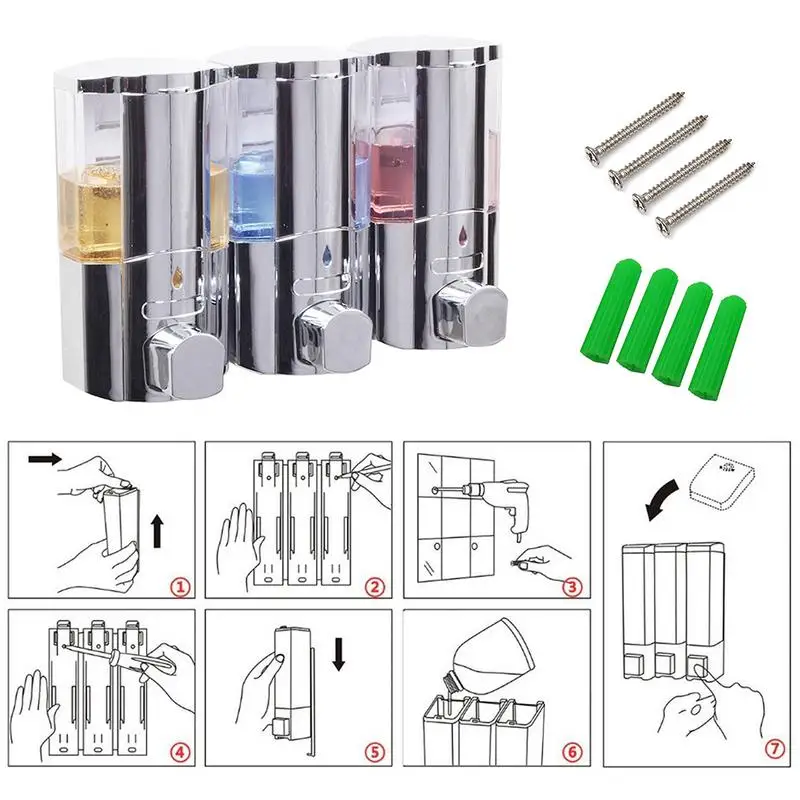 ①
②
③
④
⑤
⑥
⑦