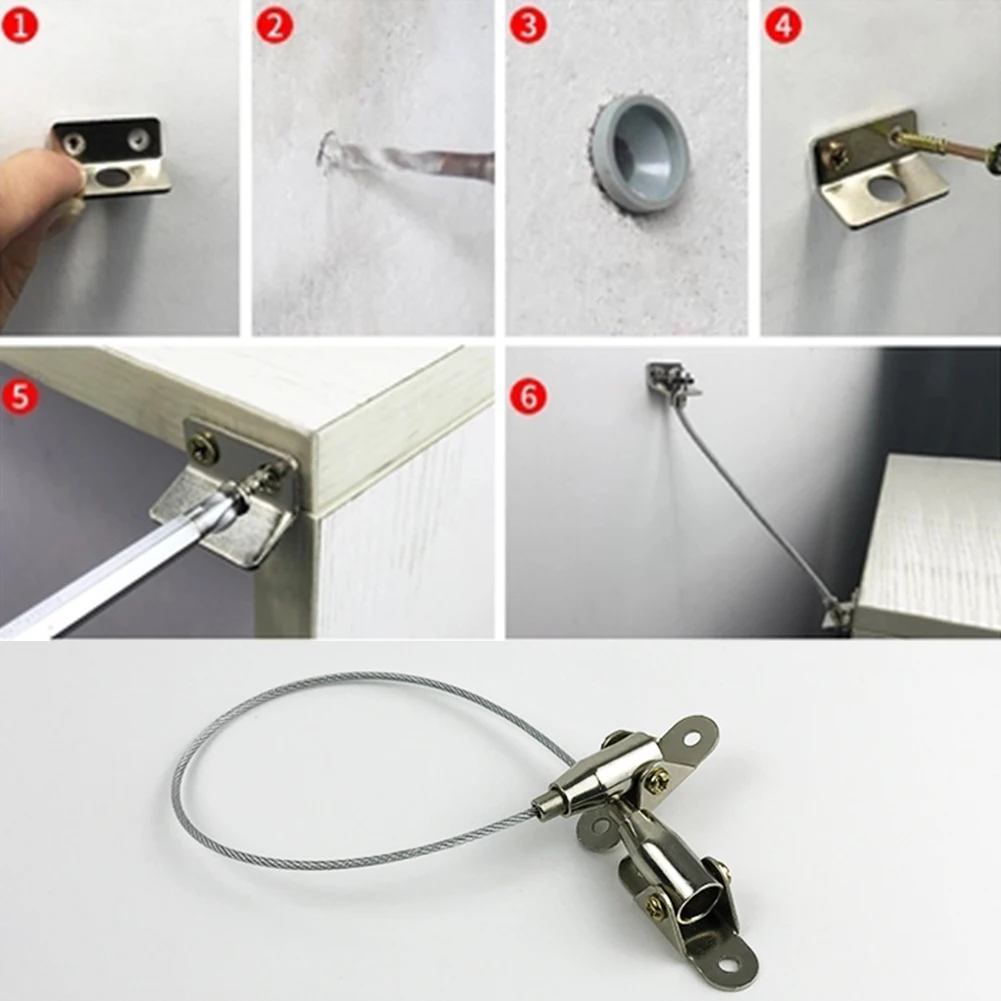 1
2
3
4
5
6