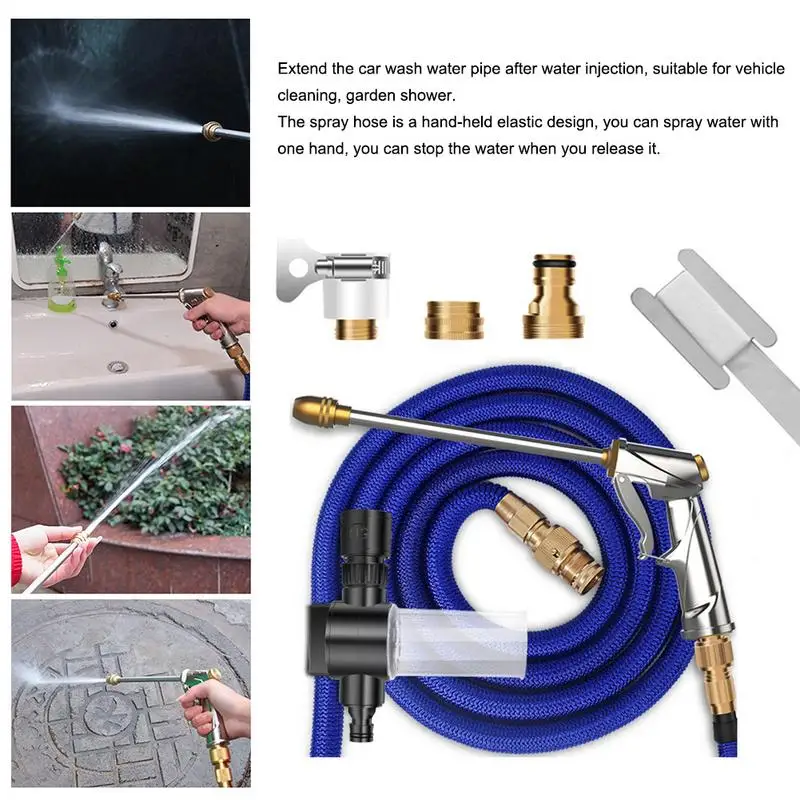 Extend the car wash water pipe after water injection, suitable for vehicle cleaning, garden shower.
The spray hose is a hand-held elastic design, you can spray water with one hand, you can stop the water when you release it.