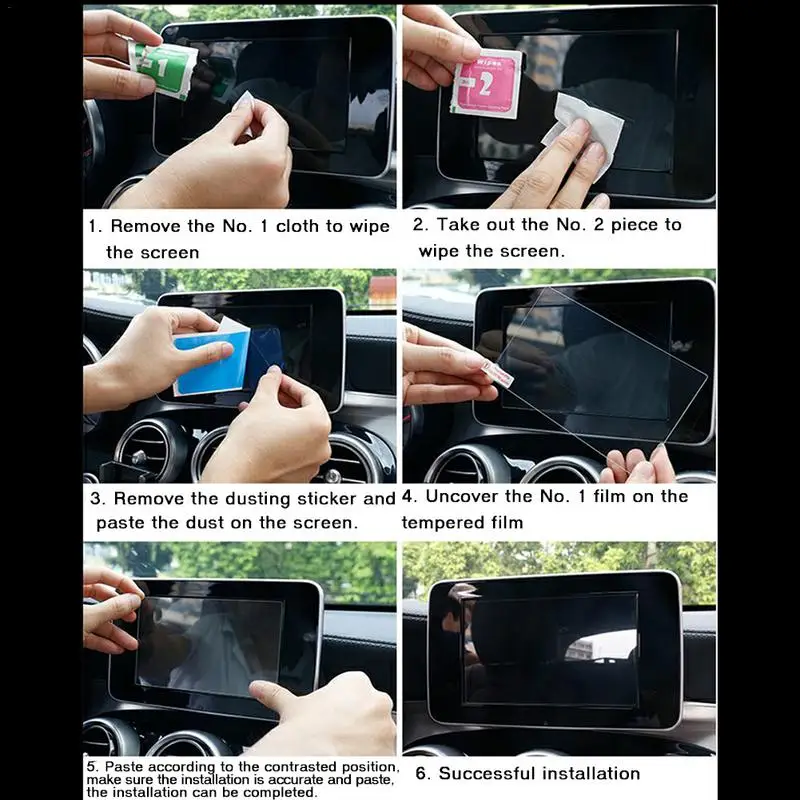 1

Wipes
2

1. Remove the No. 1 cloth to wipe the screen

2. Take out the No. 2 piece to wipe the screen.

3. Remove the dusting sticker and paste the dust on the screen.

4. Uncover the No. 1 film on the tempered film

5. Paste according to the contrasted position, make sure the installation is accurate and paste, the installation can be completed.

6. Successful installation