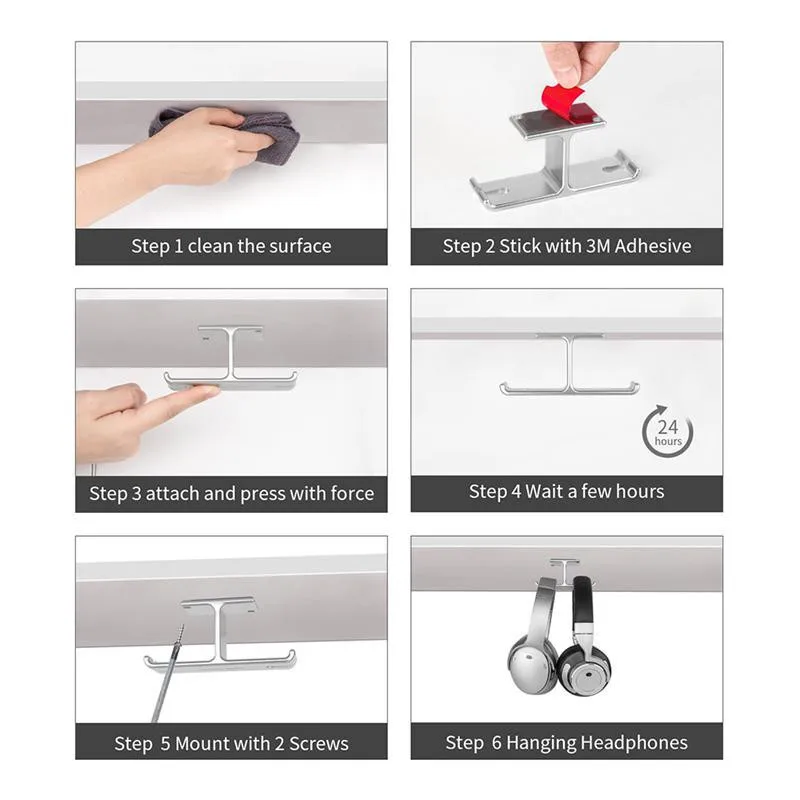 Step 1 clean the surface

Step 2 Stick with 3M Adhesive

Step 3 attach and press with force

24 hours

Step 4 Wait a few hours

Step 5 Mount with 2 Screws

Step 6 Hanging Headphones