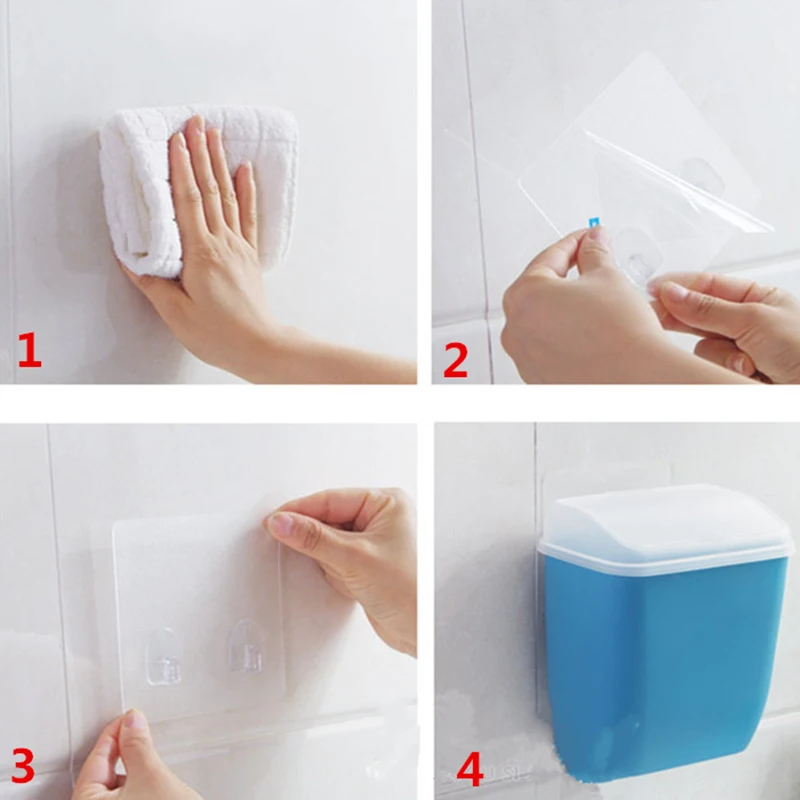 1
2
3
4