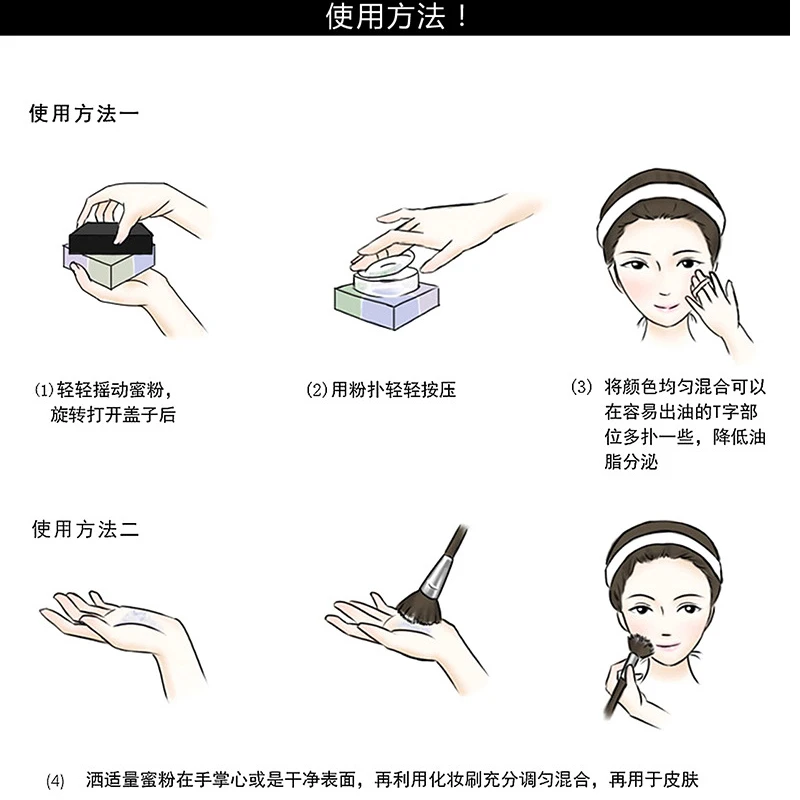 使用方法！

使用方法一

(1) 轻轻摇动蜜粉，旋转打开盖子后

(2) 用粉扑轻轻按压

(3) 将颜色均匀混合可以在容易出油的T字部位多扑一些，降低油脂分泌

使用方法二

(4) 洒适量蜜粉在手掌心或是干净表面，再利用化妆刷充分调匀混合，再用于皮肤