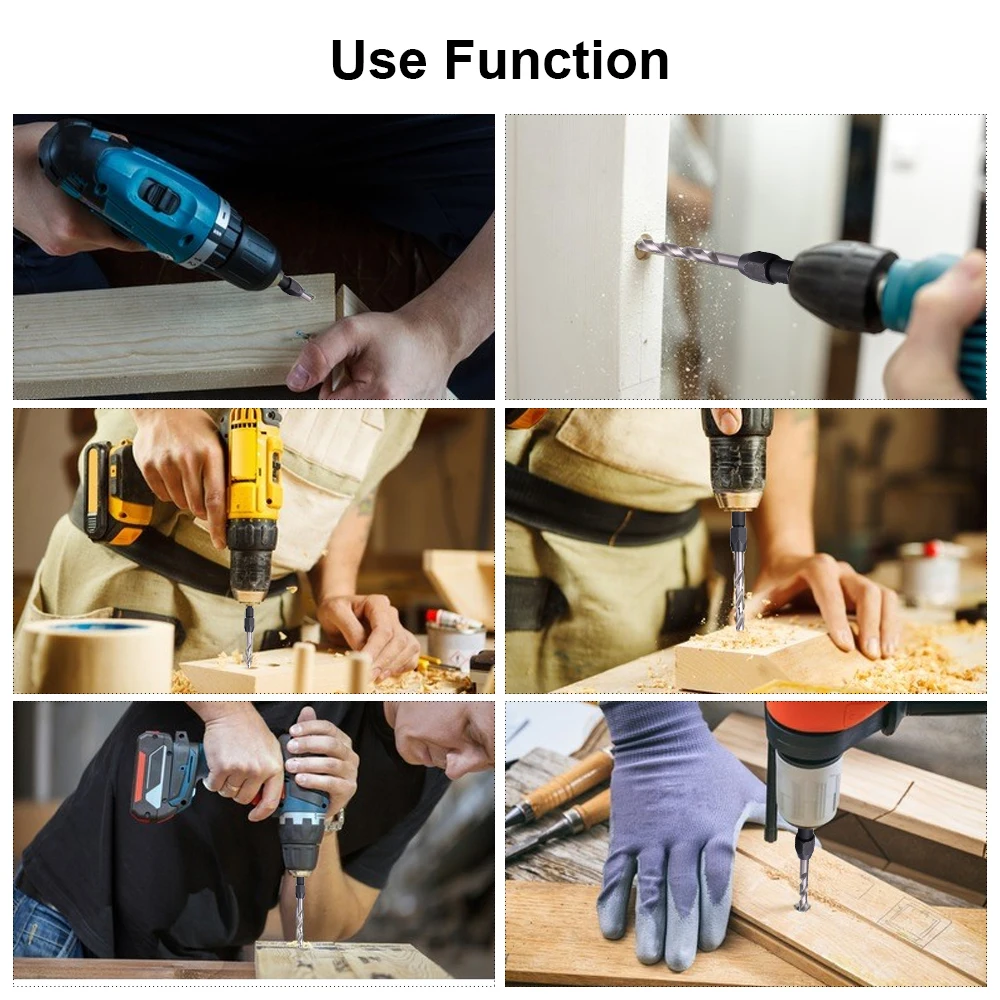 Use Function