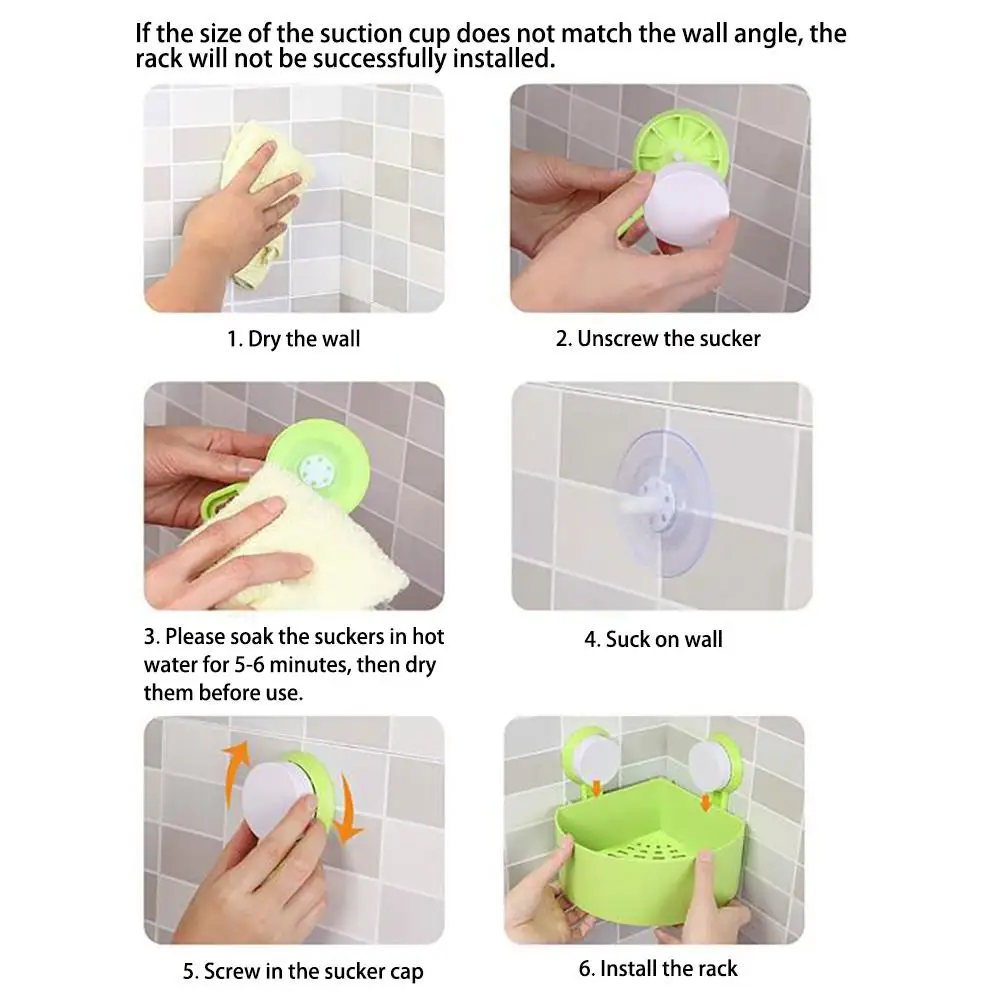 If the size of the suction cup does not match the wall angle, the rack will not be successfully installed.

1. Dry the wall

2. Unscrew the sucker

3. Please soak the suckers in hot water for 5-6 minutes, then dry them before use.

4. Suck on wall

5. Screw in the sucker cap

6. Install the rack