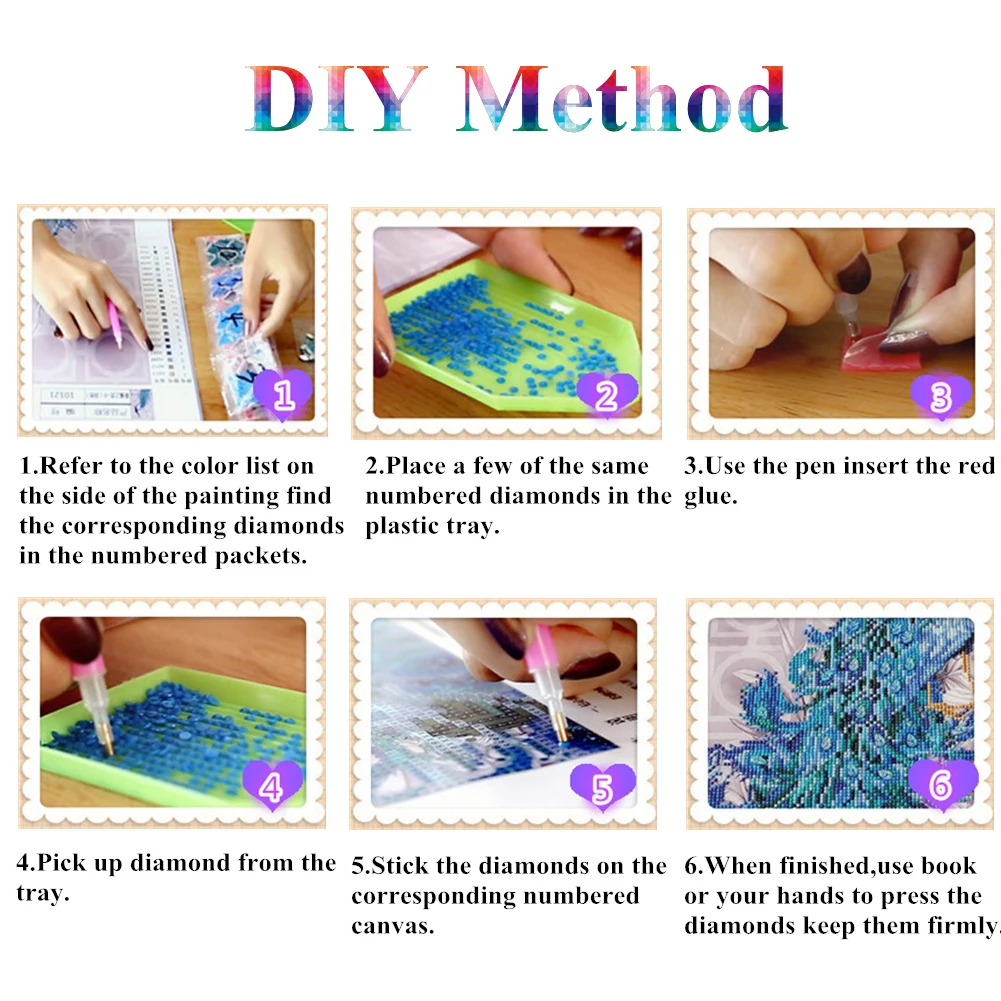 DIY Method

1

1.Refer to the color list on the side of the painting find the corresponding diamonds in the numbered packets.

2

2.Place a few of the same numbered diamonds in the plastic tray.

3

3.Use the pen insert the red glue.

4

4.Pick up diamond from the tray.

5

5.Stick the diamonds on the corresponding numbered canvas.

6

6.When finished,use book or your hands to press the diamonds keep them firmly.