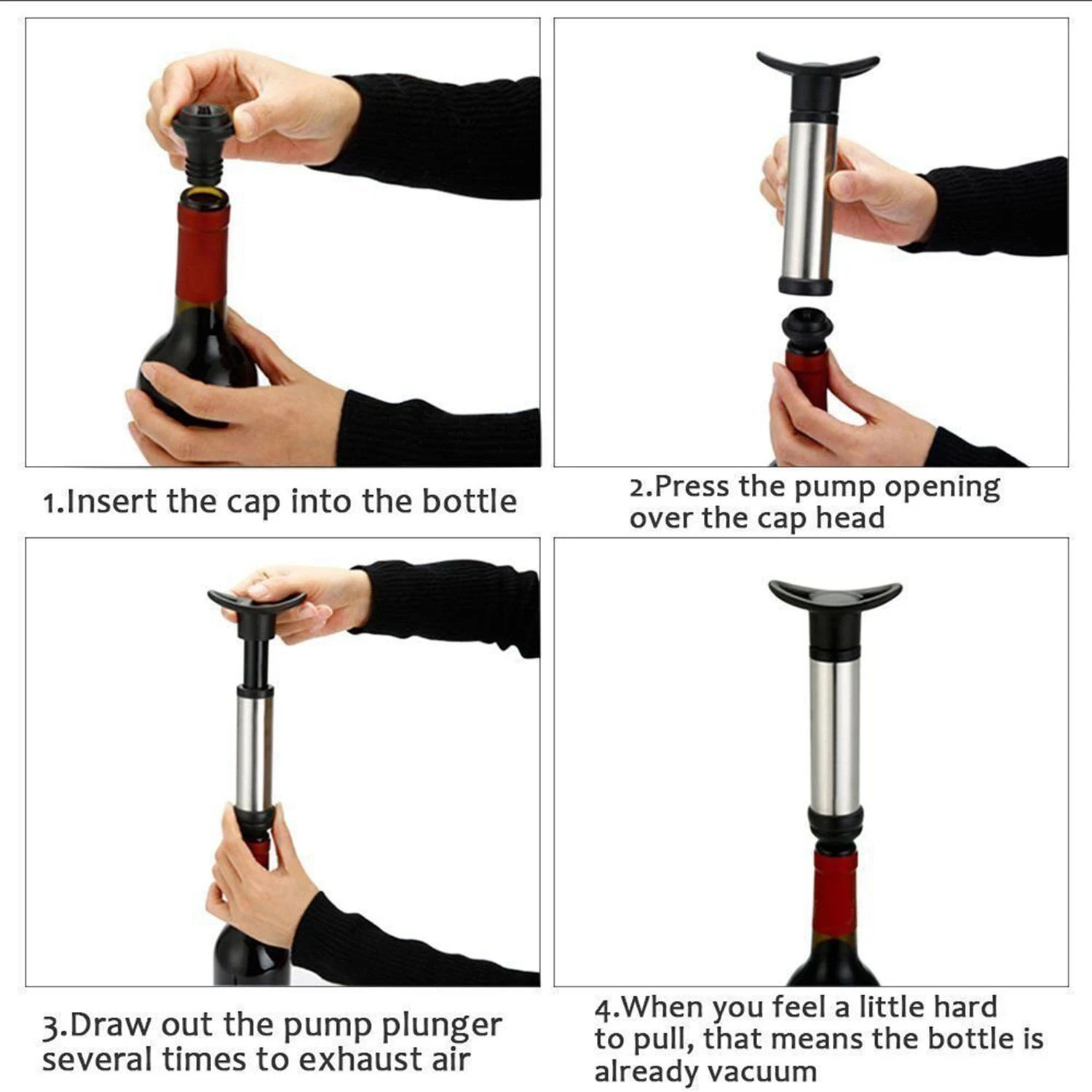 1.Insert the cap into the bottle

2.Press the pump opening over the cap head

3.Draw out the pump plunger several times to exhaust air

4.When you feel a little hard to pull, that means the bottle is already vacuum