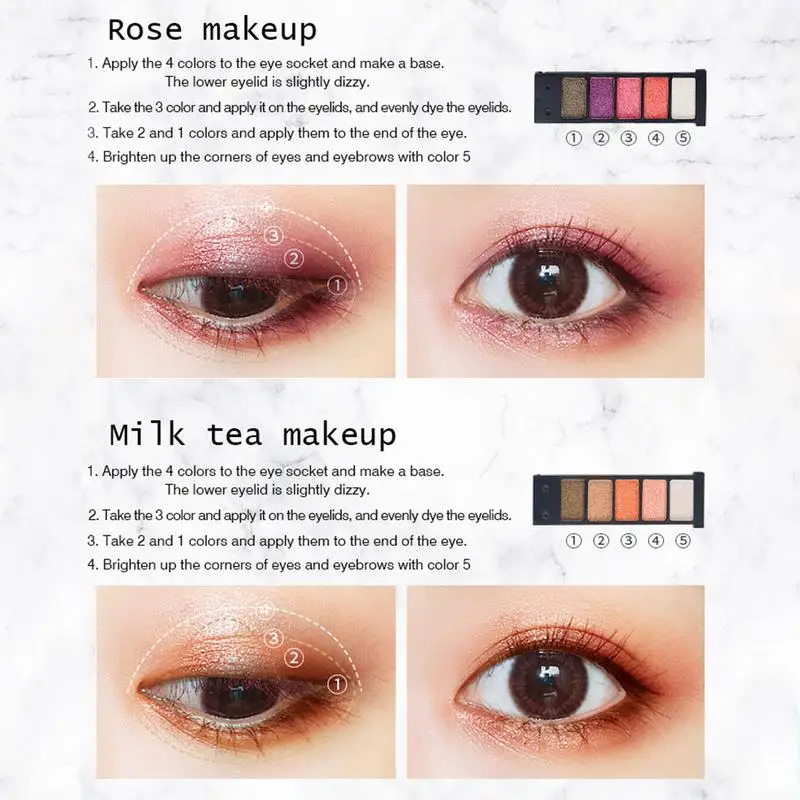 Rose makeup

1. Apply the 4 colors to the eye socket and make a base. The lower eyelid is slightly dizzy.
2. Take the 3 color and apply it on the eyelids, and evenly dye the eyelids.
3. Take 2 and 1 colors and apply them to the end of the eye.
4. Brighten up the corners of eyes and eyebrows with color 5

① ② ③ ④ ⑤

④ ③ ② ①

Milk tea makeup

1. Apply the 4 colors to the eye socket and make a base. The lower eyelid is slightly dizzy.
2. Take the 3 color and apply it on the eyelids, and evenly dye the eyelids.
3. Take 2 and 1 colors and apply them to the end of the eye.
4. Brighten up the corners of eyes and eyebrows with color 5

① ② ③ ④ ⑤

④ ③ ② ①