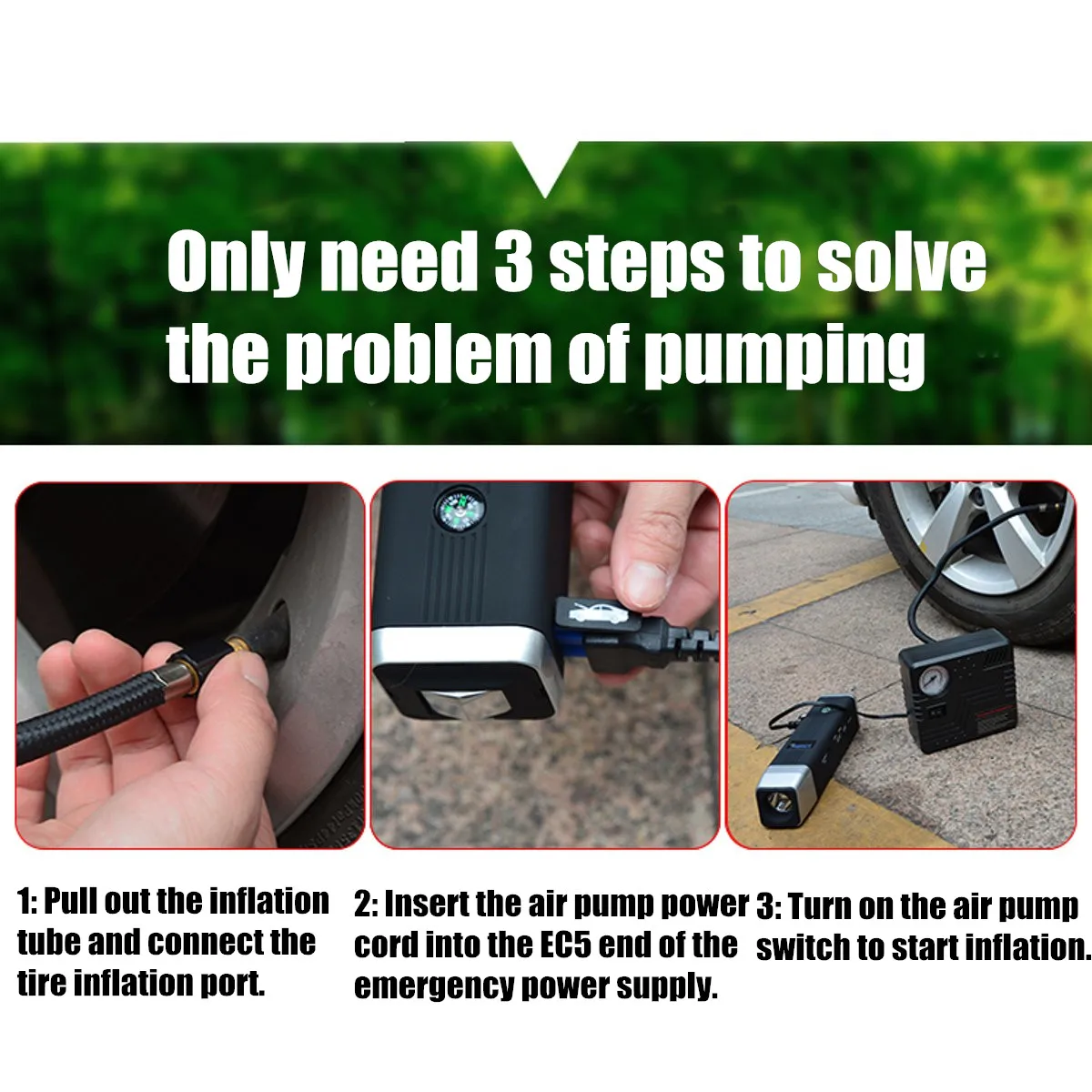 Only need 3 steps to solve the problem of pumping

1: Pull out the inflation tube and connect the tire inflation port.

2: Insert the air pump power cord into the EC5 end of the emergency power supply.

3: Turn on the air pump switch to start inflation.