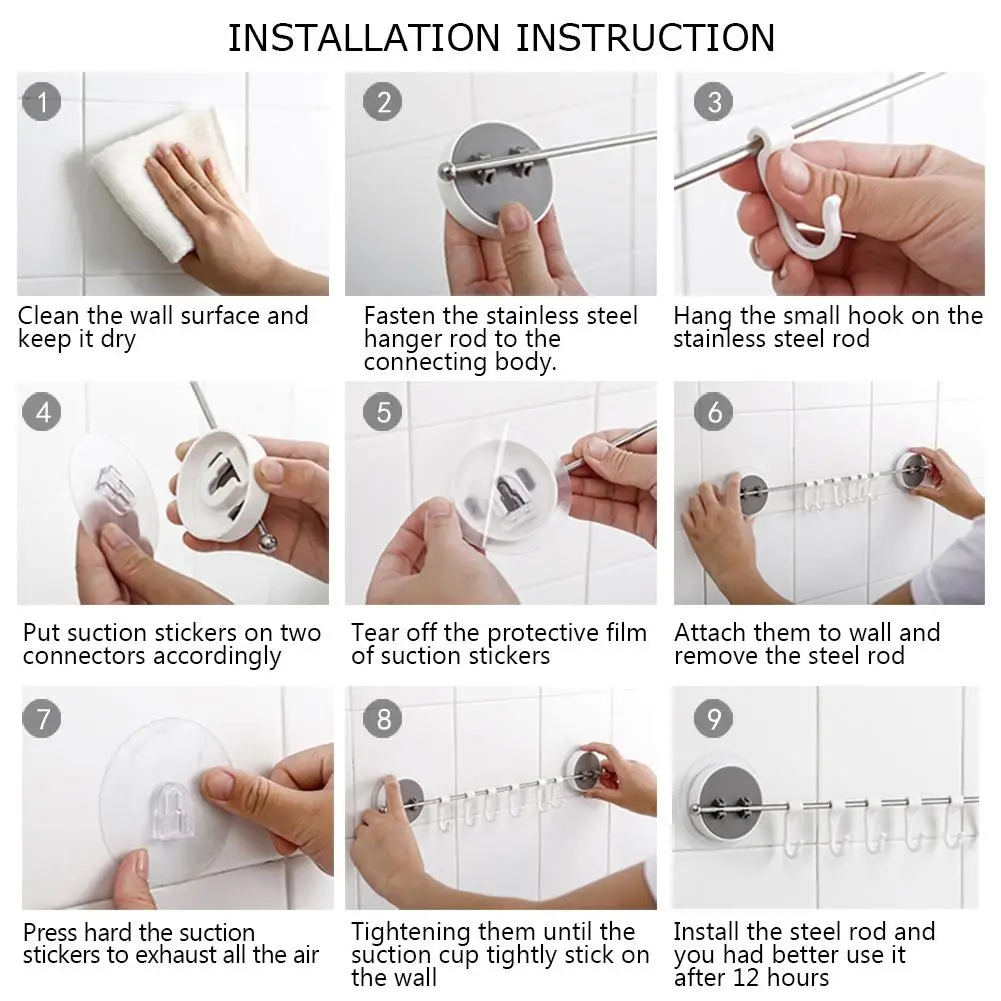 INSTALLATION INSTRUCTION

1

Clean the wall surface and keep it dry

2

Fasten the stainless steel hanger rod to the connecting body.

3

Hang the small hook on the stainless steel rod

4

Put suction stickers on two connectors accordingly

5

Tear off the protective film of suction stickers

6

Attach them to wall and remove the steel rod

7

Press hard the suction stickers to exhaust all the air

8

Tightening them until the suction cup tightly stick on the wall

9

Install the steel rod and you had better use it after 12 hours