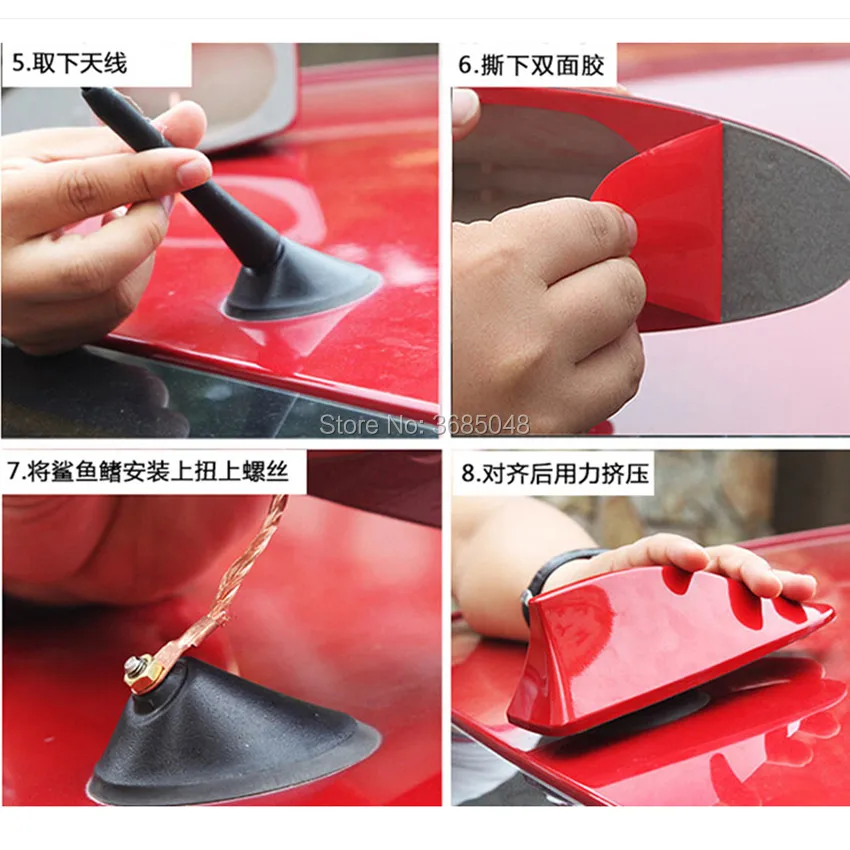 5.取下天线

6.撕下双面胶

Store No: 3685048

7.将鲨鱼鳍安装上扭上螺丝

8.对齐后用力挤压