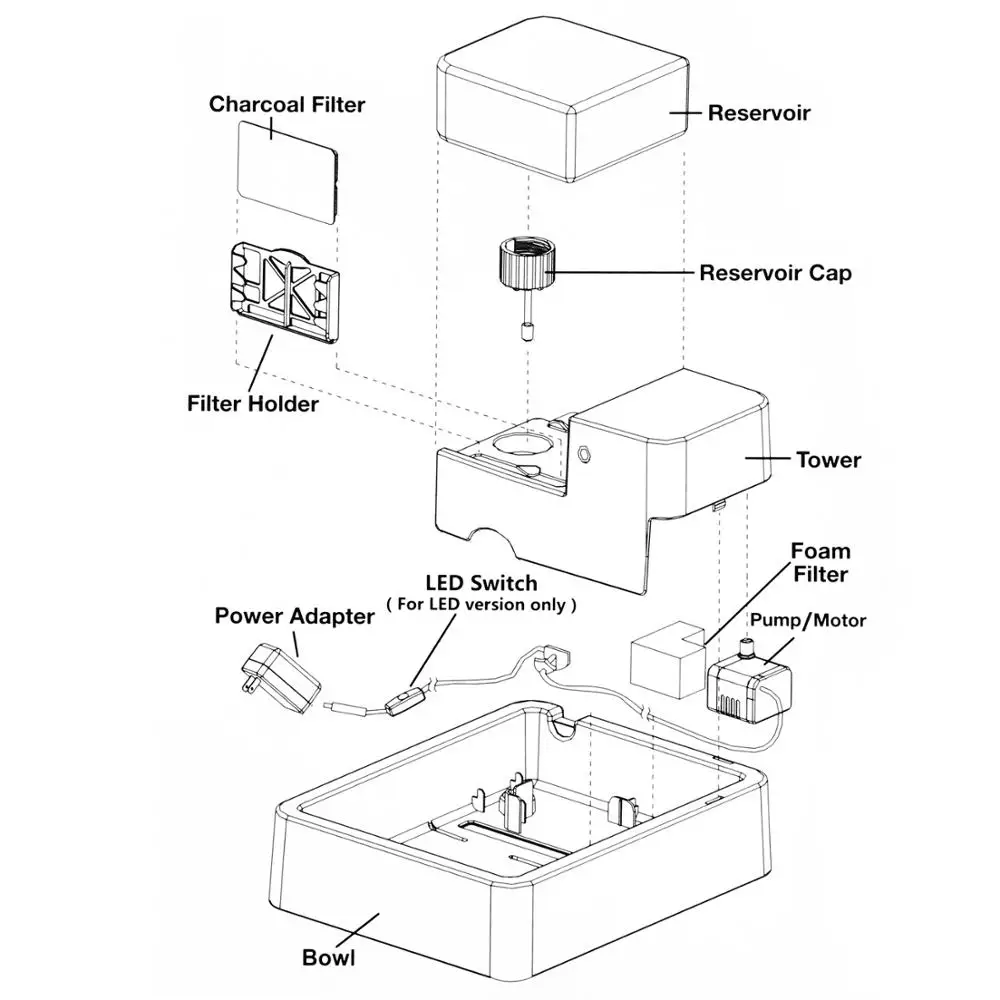 Charcoal Filter

Reservoir

Reservoir Cap

Filter Holder

Tower

Foam Filter

LED Switch
( For LED version only )

Power Adapter

Pump/Motor

Bowl