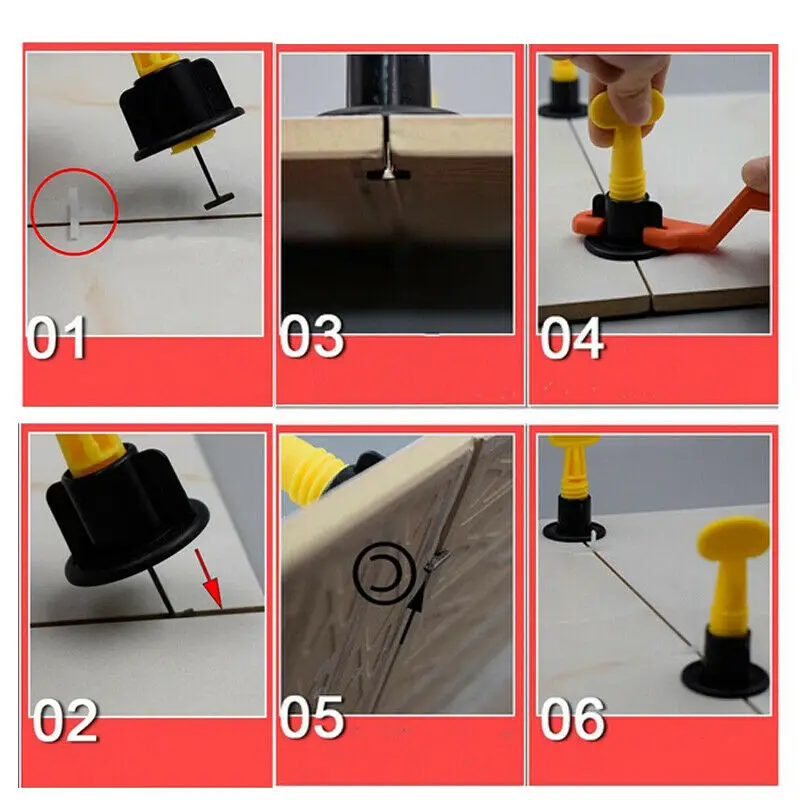 01

03

04

02

05

06