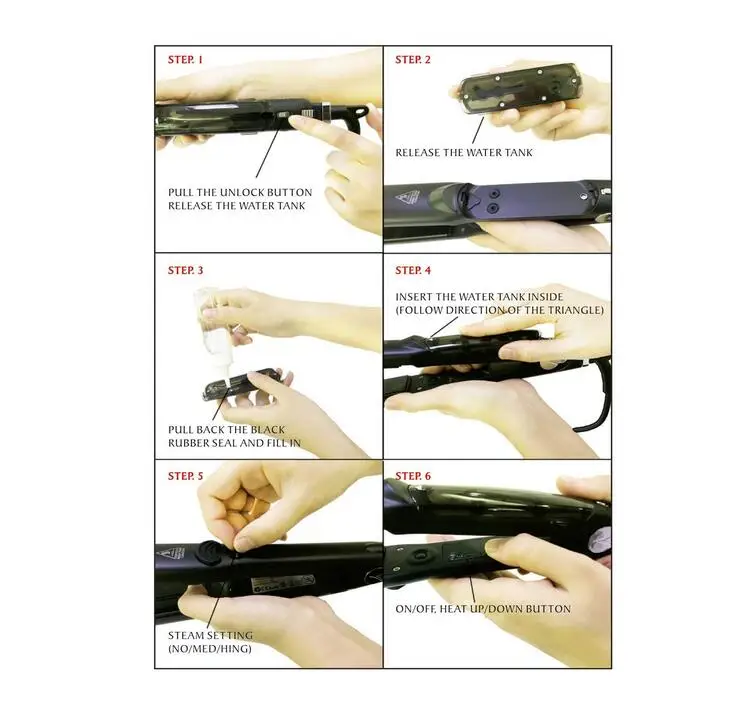 STEP. 1

PULL THE UNLOCK BUTTON RELEASE THE WATER TANK

STEP. 2

RELEASE THE WATER TANK

STEP. 3

PULL BACK THE BLACK RUBBER SEAL AND FILL IN

STEP. 4

INSERT THE WATER TANK INSIDE (FOLLOW DIRECTION OF THE TRIANGLE)

STEP. 5

STEAM SETTING (NO/MED/HING)

STEP. 6

ON/OFF, HEAT UP/DOWN BUTTON