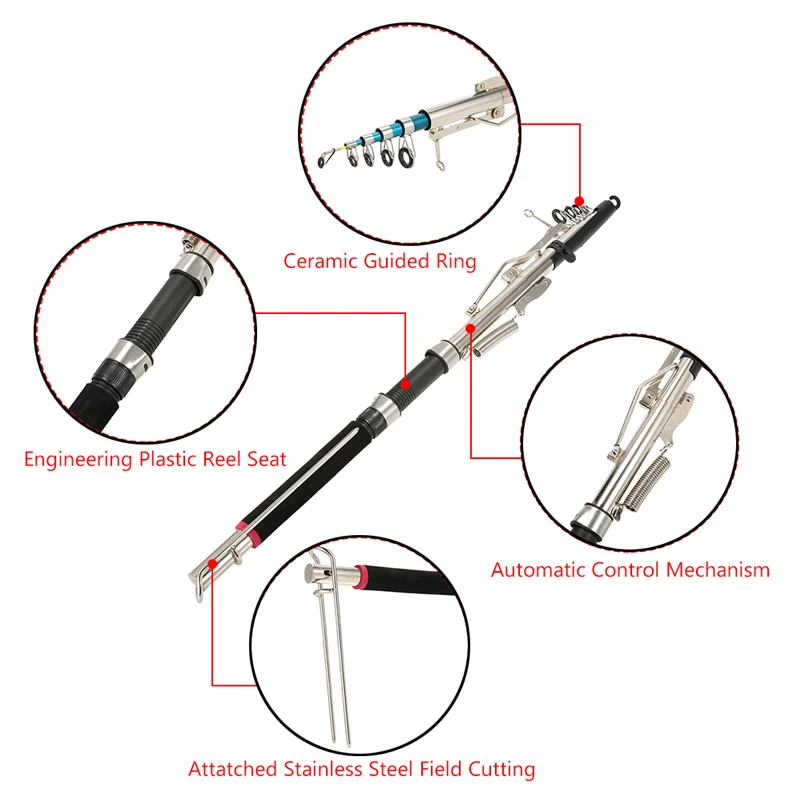 Ceramic Guided Ring

Engineering Plastic Reel Seat

Automatic Control Mechanism

Attatched Stainless Steel Field Cutting