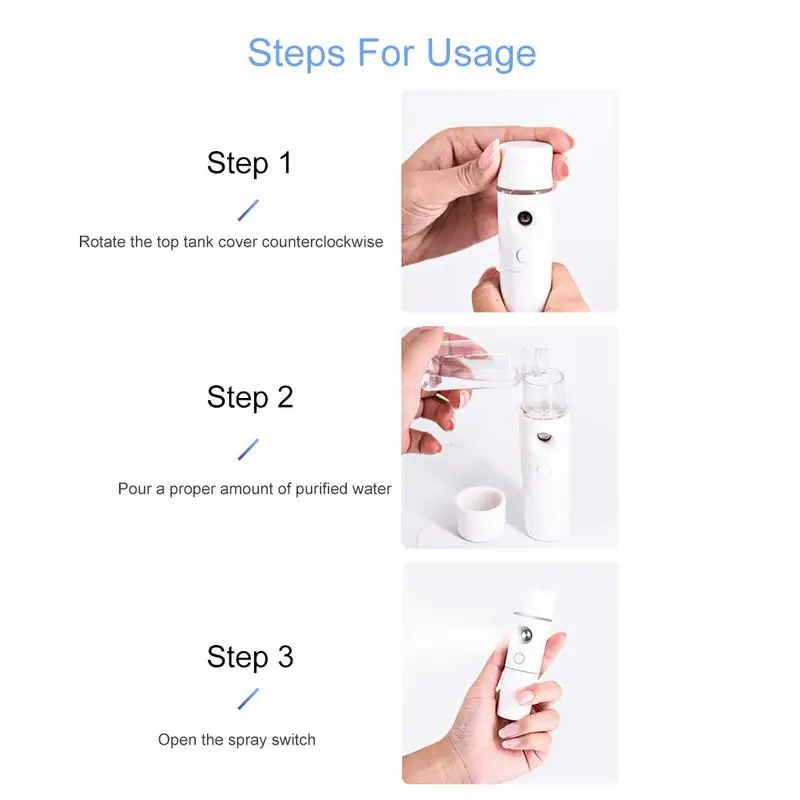 Steps For Usage

Step 1

Rotate the top tank cover counterclockwise

Step 2

Pour a proper amount of purified water

Step 3

Open the spray switch