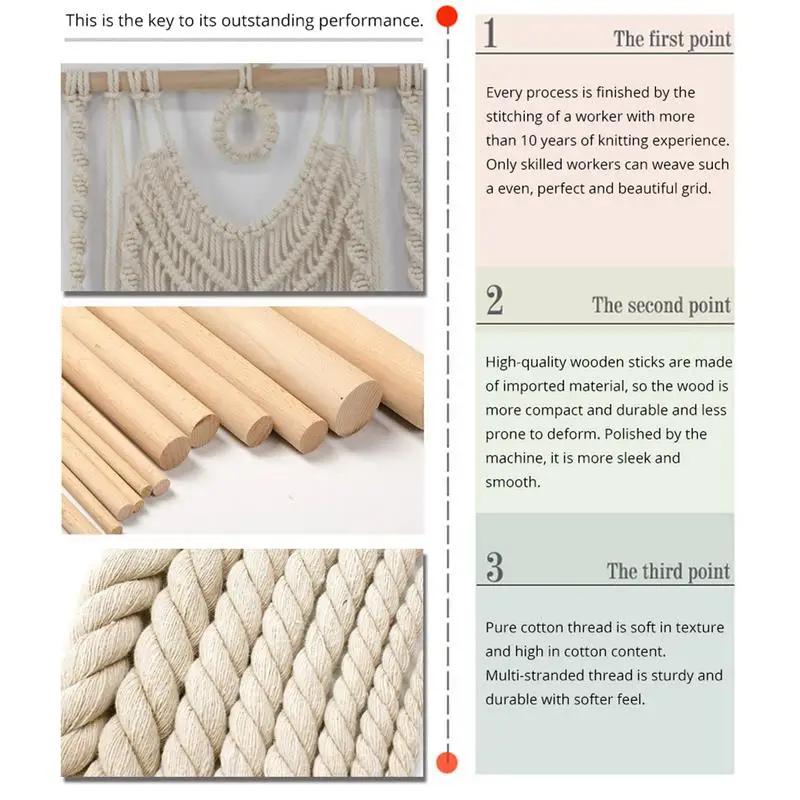 This is the key to its outstanding performance.

1 The first point

Every process is finished by the stitching of a worker with more than 10 years of knitting experience. Only skilled workers can weave such a even, perfect and beautiful grid.

2 The second point

High-quality wooden sticks are made of imported material, so the wood is more compact and durable and less prone to deform. Polished by the machine, it is more sleek and smooth.

3 The third point

Pure cotton thread is soft in texture and high in cotton content. Multi-stranded thread is sturdy and durable with softer feel.