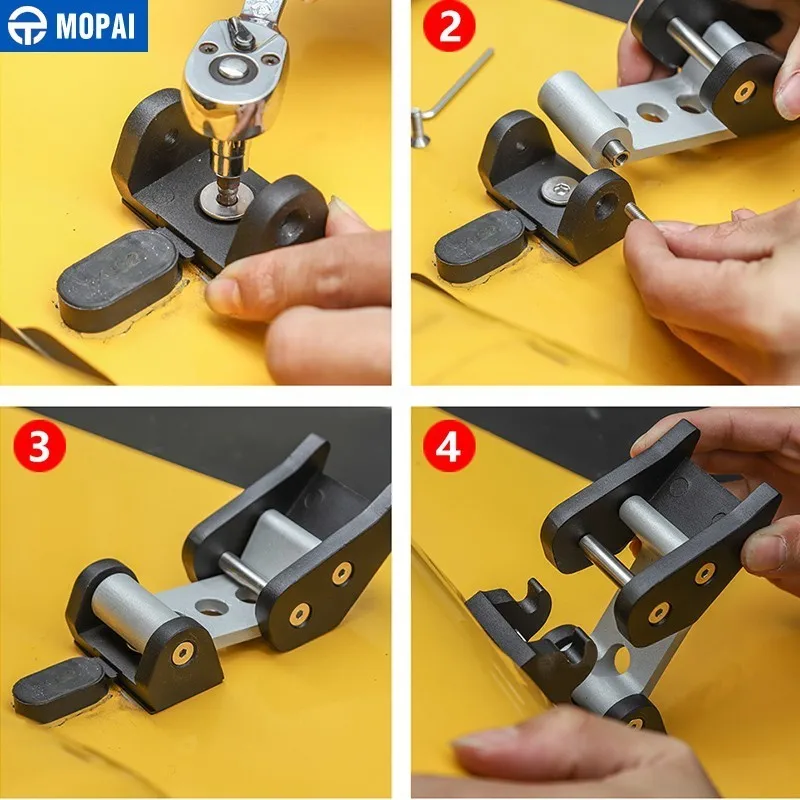 MOPAI

2

3

4