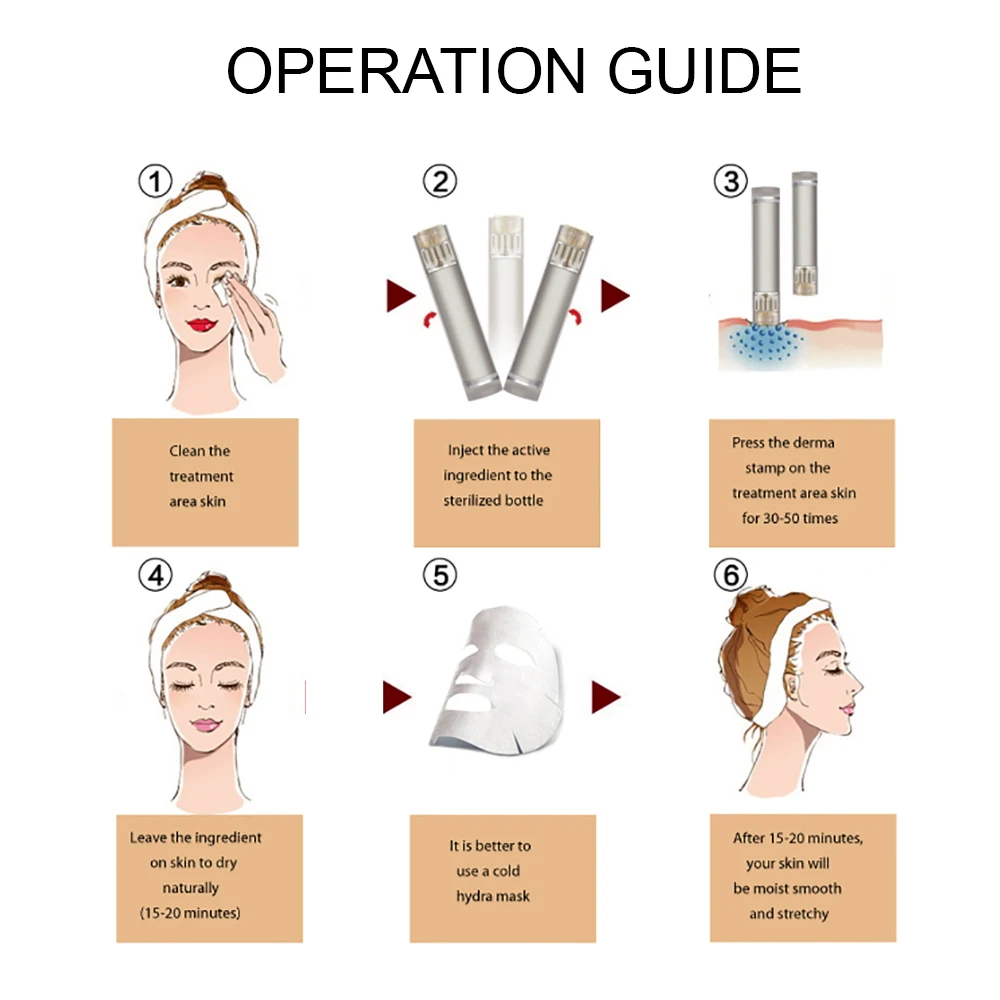 OPERATION GUIDE

①

Clean the treatment area skin

②

Inject the active ingredient to the sterilized bottle

③

Press the derma stamp on the treatment area skin for 30-50 times

④

Leave the ingredient on skin to dry naturally (15-20 minutes)

⑤

It is better to use a cold hydra mask

⑥

After 15-20 minutes, your skin will be moist smooth and stretchy