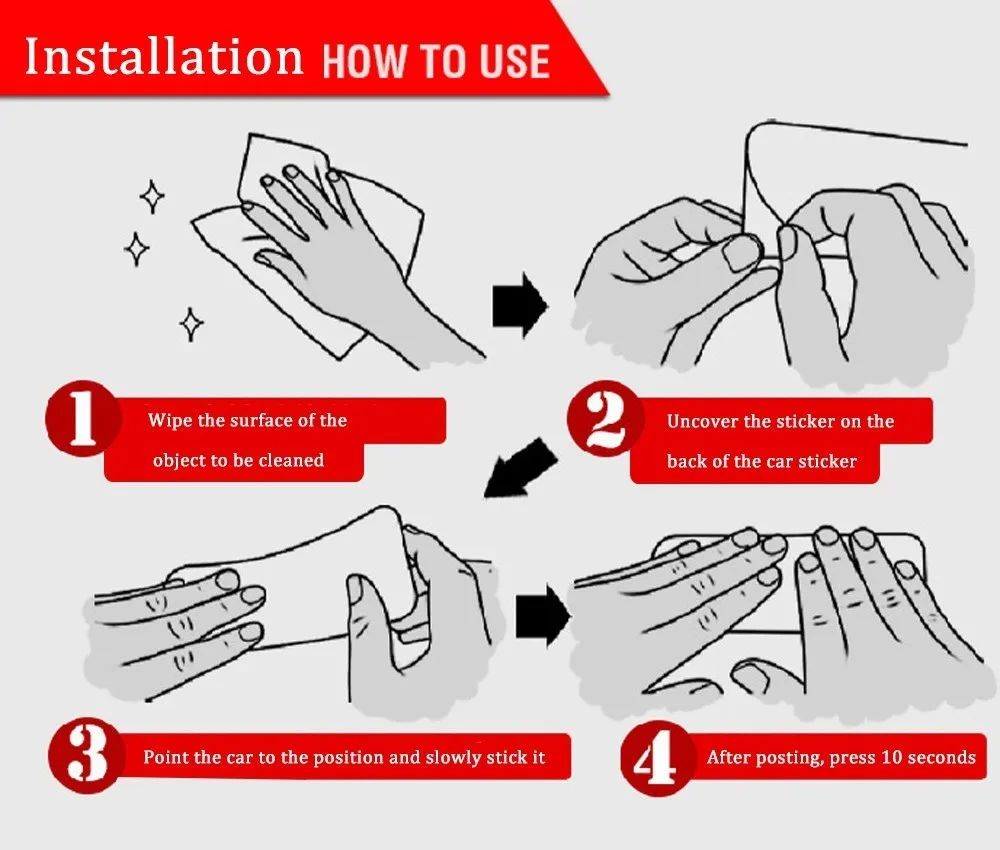 Installation HOW TO USE

1 Wipe the surface of the object to be cleaned

2 Uncover the sticker on the back of the car sticker

3 Point the car to the position and slowly stick it

4 After posting, press 10 seconds