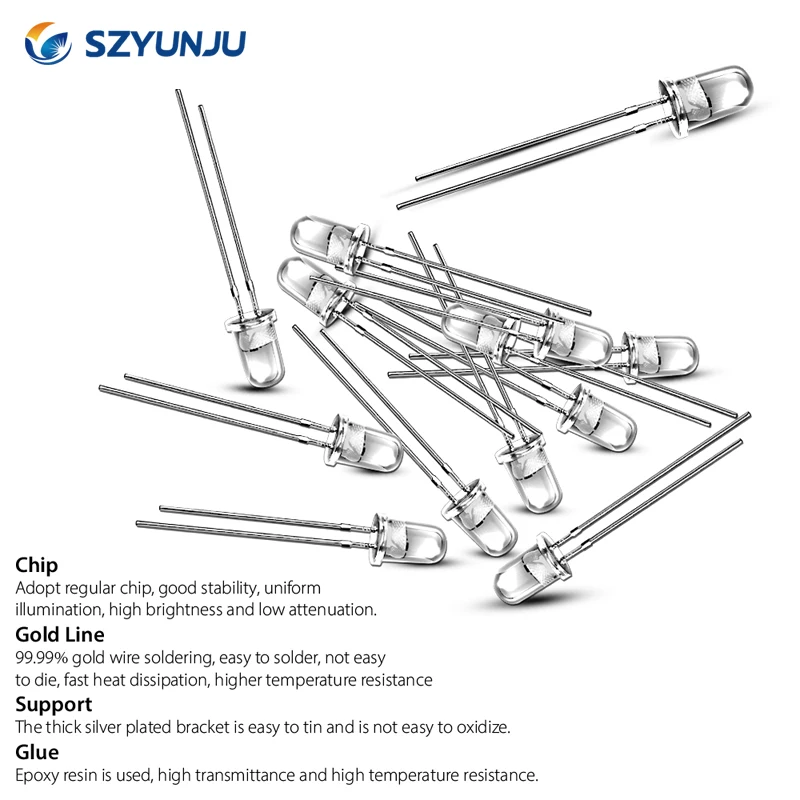 SZYUNJU

Chip
Adopt regular chip, good stability, uniform illumination, high brightness and low attenuation.

Gold Line
99.99% gold wire soldering, easy to solder, not easy to die, fast heat dissipation, higher temperature resistance

Support
The thick silver plated bracket is easy to tin and is not easy to oxidize.

Glue
Epoxy resin is used, high transmittance and high temperature resistance.