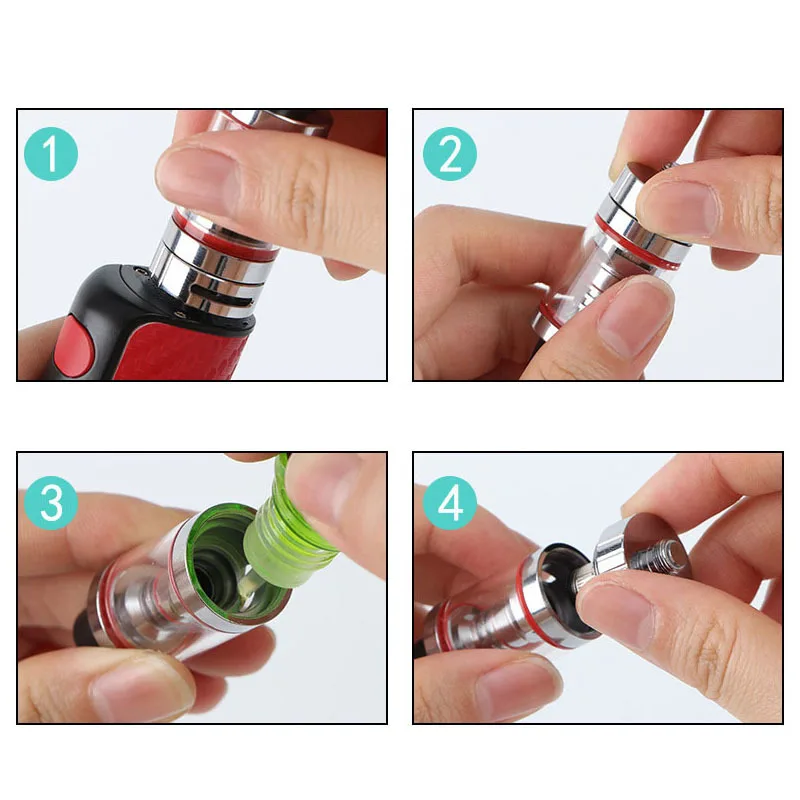 1

2

3

4