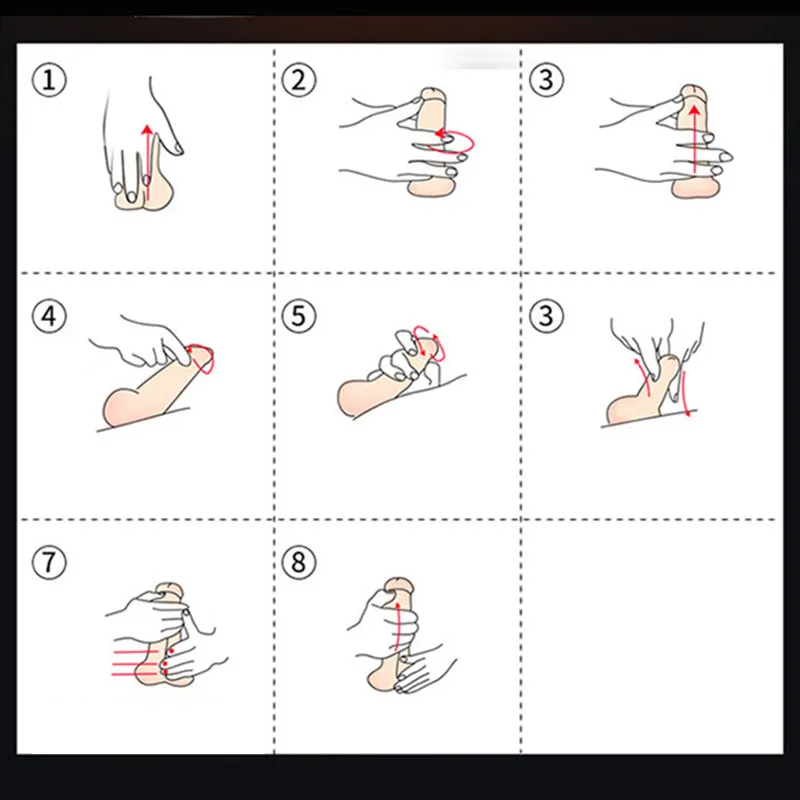 ①
②
③
④
⑤
③
⑦
⑧