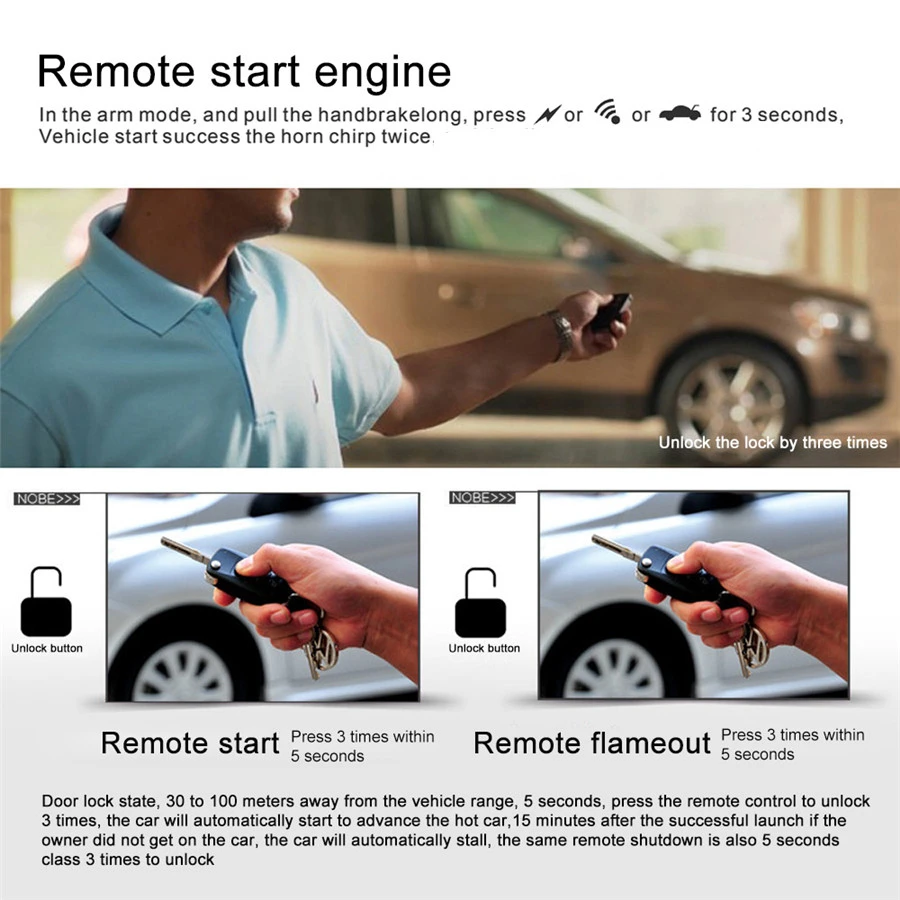 Remote start engine

In the arm mode, and pull the handbrakelong, press or or for 3 seconds, Vehicle start success the horn chirp twice.

Unlock the lock by three times

NOBE>>>

Unlock button

Remote start Press 3 times within 5 seconds

NOBE>>>

Unlock button

Remote flameout Press 3 times within 5 seconds

Door lock state, 30 to 100 meters away from the vehicle range, 5 seconds, press the remote control to unlock 3 times, the car will automatically start to advance the hot car,15 minutes after the successful launch if the owner did not get on the car, the car will automatically stall, the same remote shutdown is also 5 seconds class 3 times to unlock