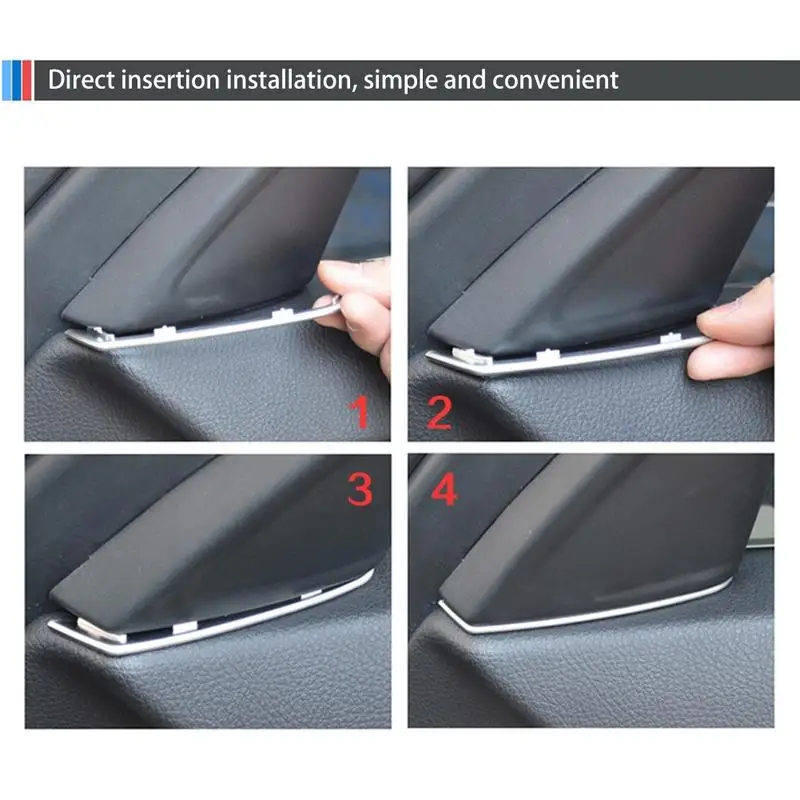 Direct insertion installation, simple and convenient

1

2

3

4