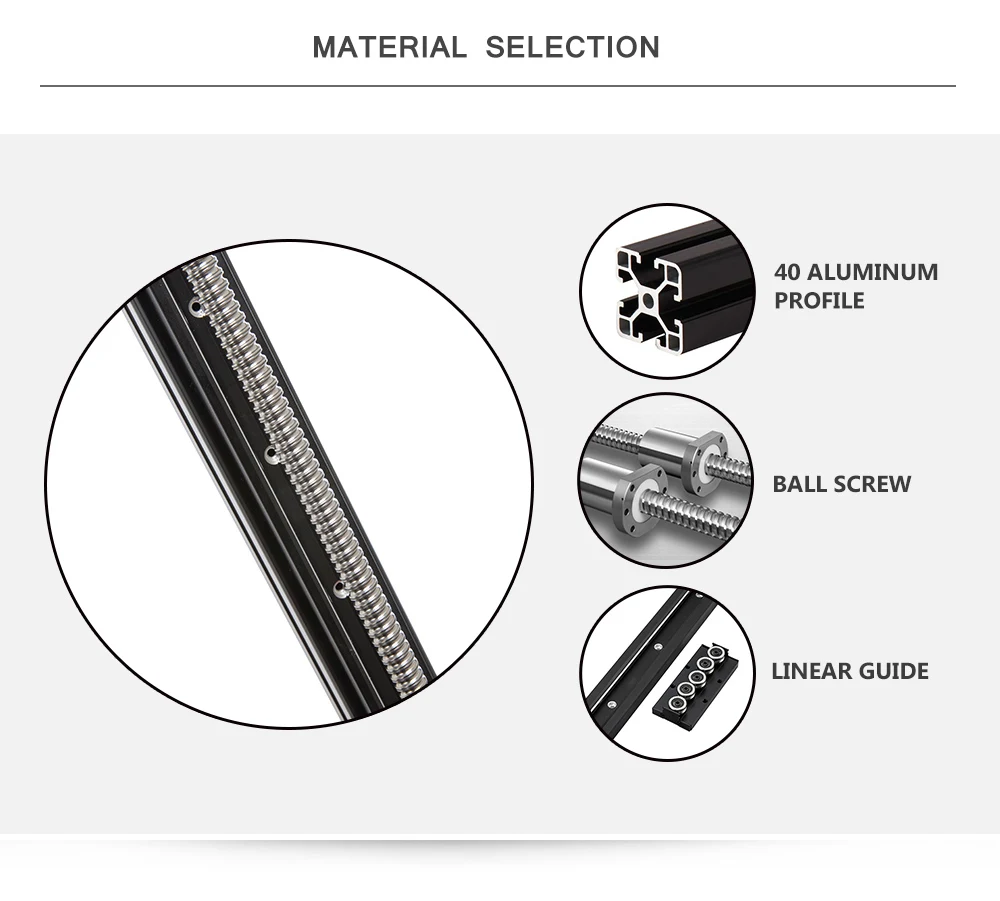 MATERIAL SELECTION

40 ALUMINUM PROFILE

BALL SCREW

LINEAR GUIDE