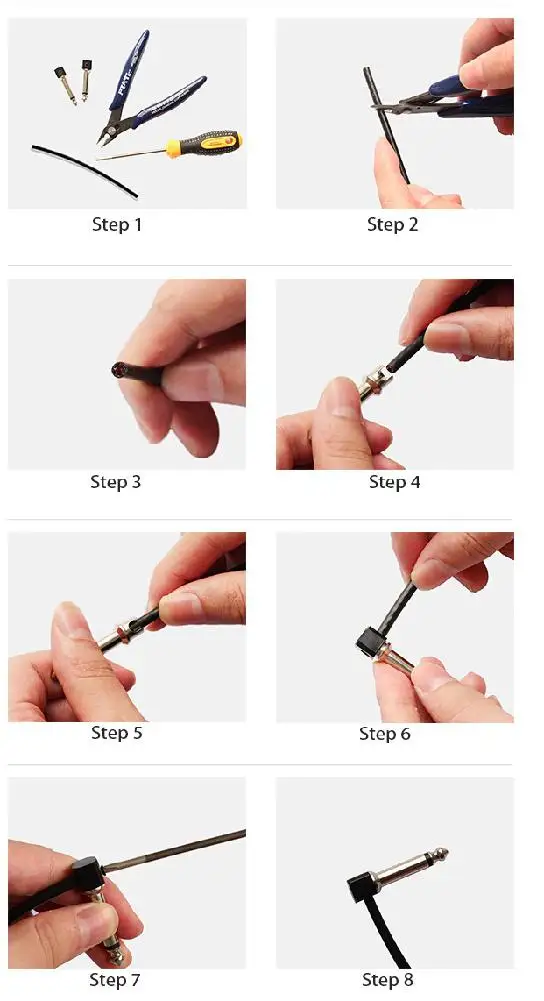 Step 1

Step 2

Step 3

Step 4

Step 5

Step 6

Step 7

Step 8