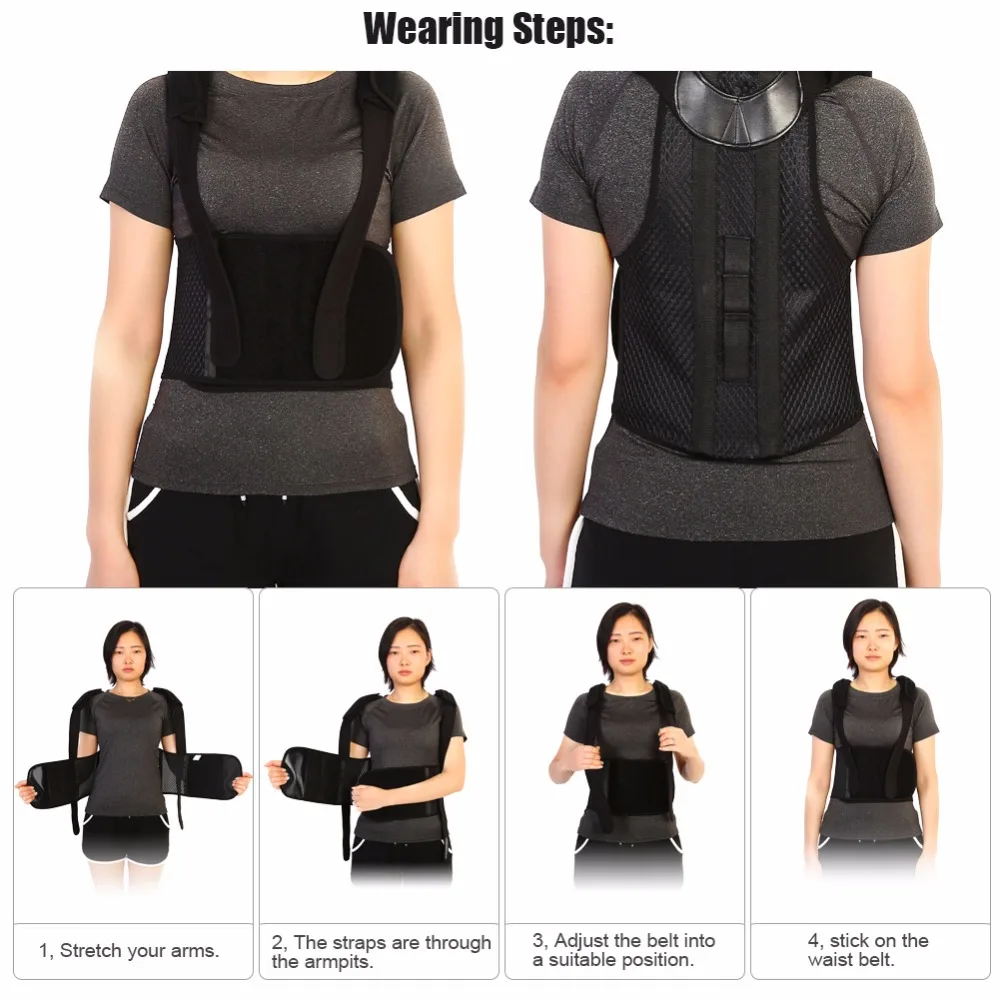 Wearing Steps:

1, Stretch your arms.

2, The straps are through the armpits.

3, Adjust the belt into a suitable position.

4, stick on the waist belt.