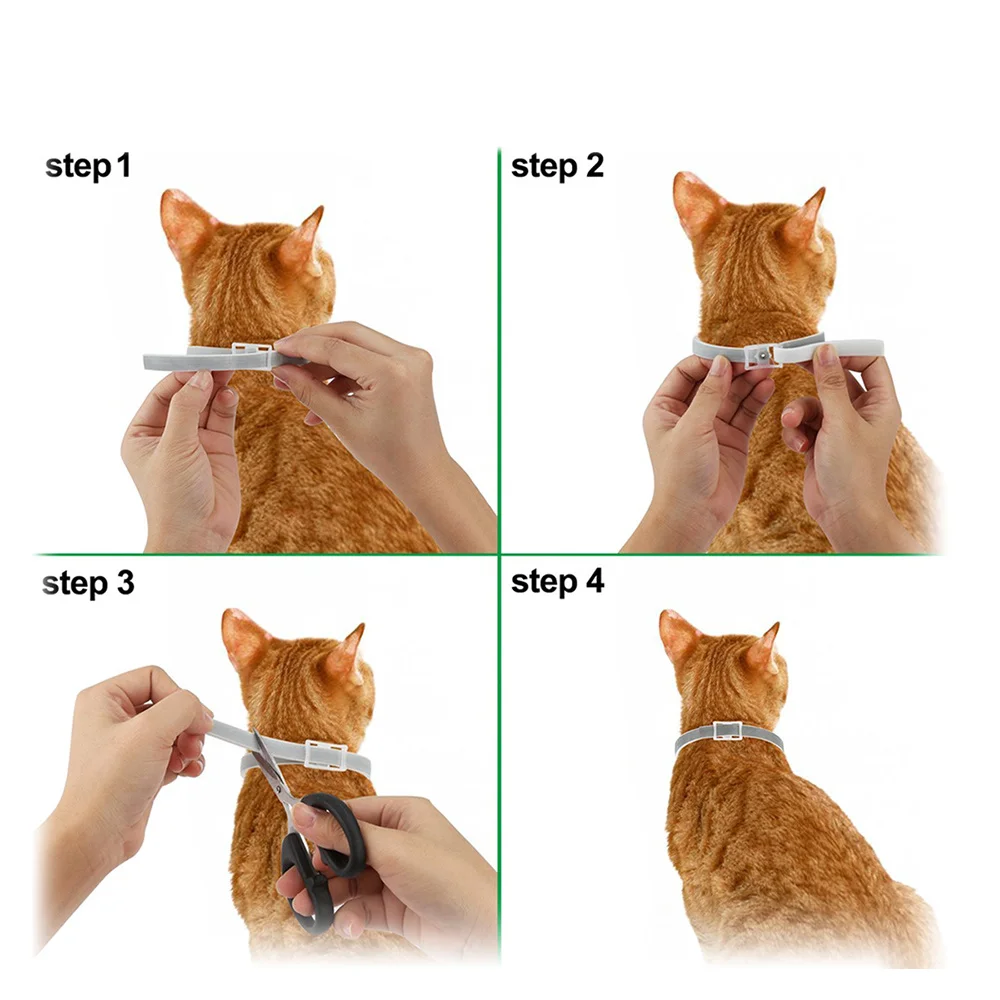 step 1

step 2

step 3

step 4