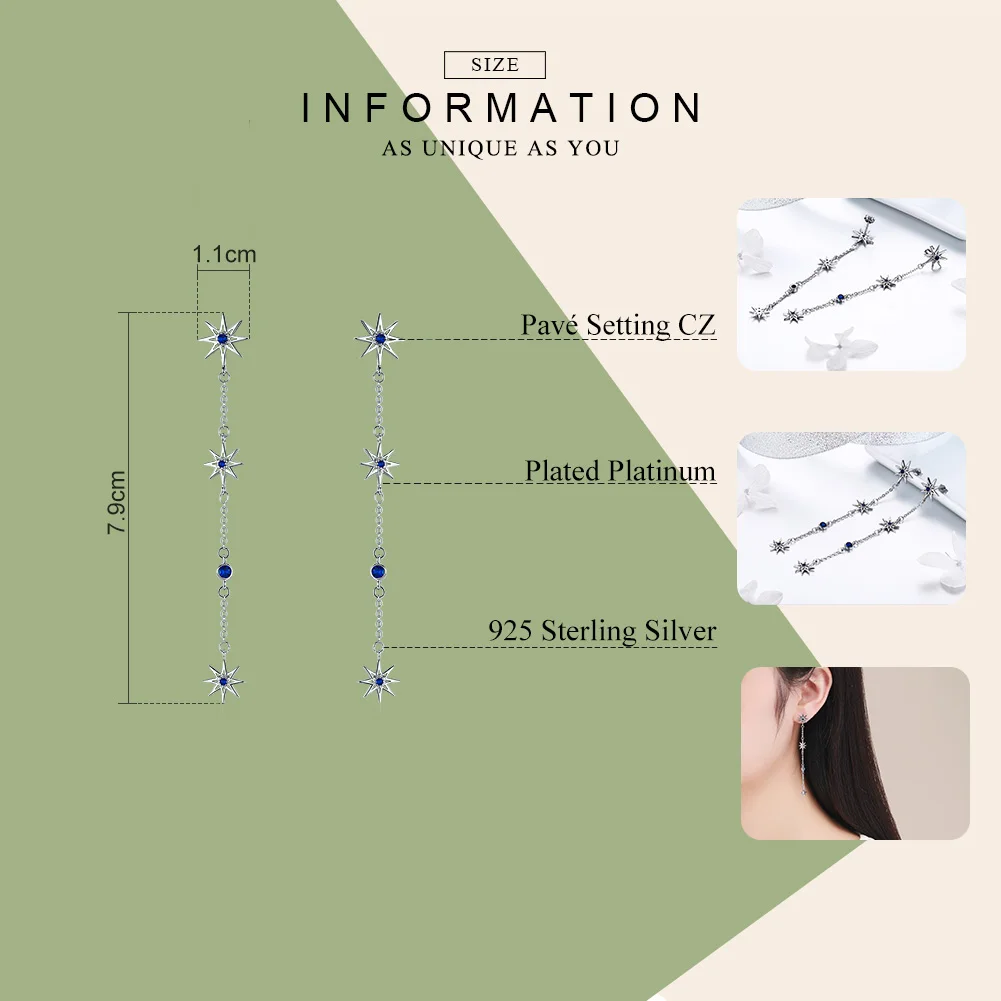 SIZE
INFORMATION
AS UNIQUE AS YOU

1.1cm
7.9cm

Pavé Setting CZ
Plated Platinum
925 Sterling Silver