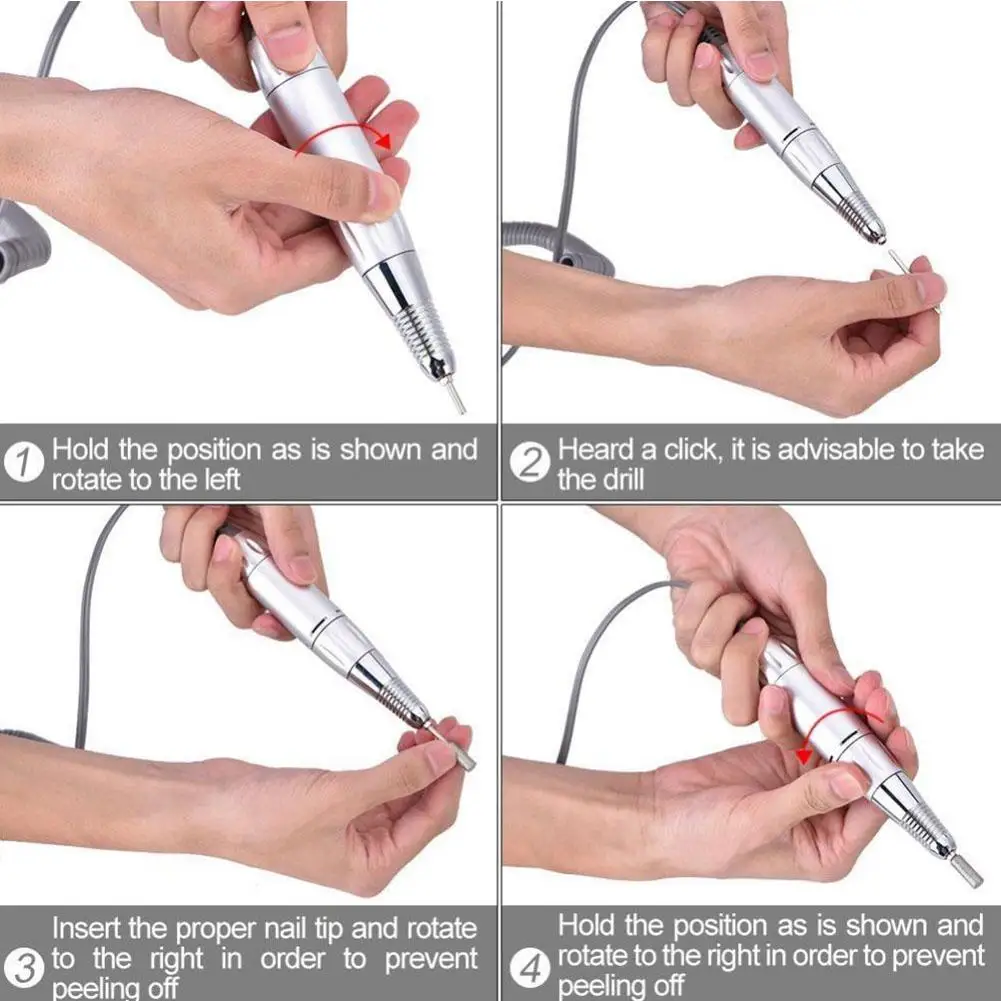 1 Hold the position as is shown and rotate to the left

2 Heard a click, it is advisable to take the drill

3 Insert the proper nail tip and rotate to the right in order to prevent peeling off

4 Hold the position as is shown and rotate to the right in order to prevent peeling off