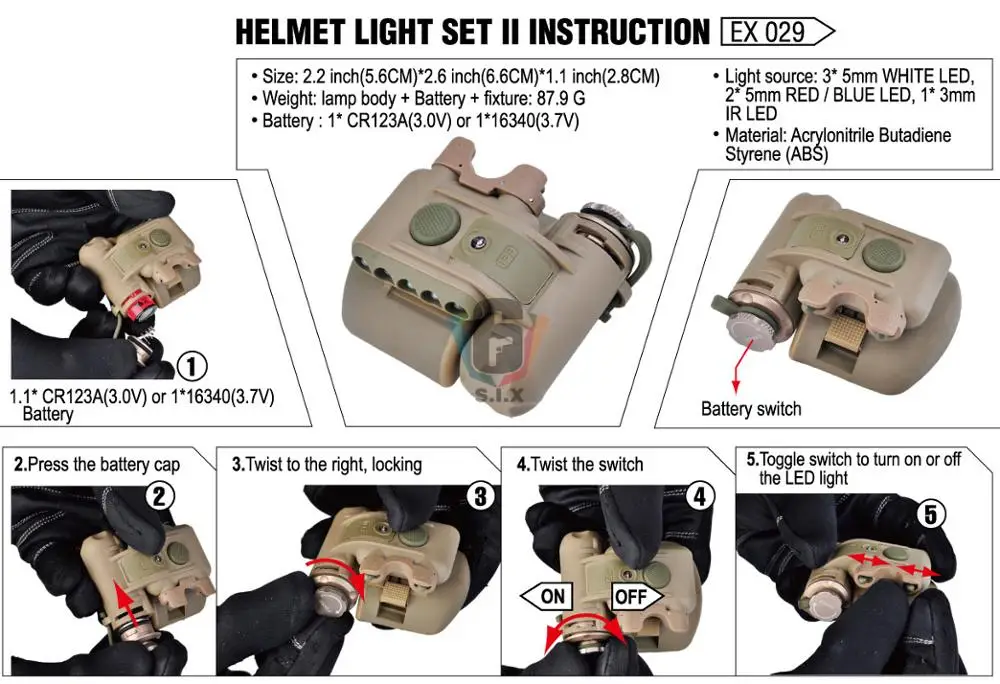 HELMET LIGHT SET II INSTRUCTION EX 029

• Size: 2.2 inch(5.6CM)*2.6 inch(6.6CM)*1.1 inch(2.8CM)
• Weight: lamp body + Battery + fixture: 87.9 G
• Battery : 1* CR123A(3.0V) or 1*16340(3.7V)

• Light source: 3* 5mm WHITE LED, 2* 5mm RED / BLUE LED, 1* 3mm IR LED
• Material: Acrylonitrile Butadiene Styrene (ABS)

①
1.1* CR123A(3.0V) or 1*16340(3.7V) Battery

S.I.X

Battery switch

2.Press the battery cap
②

3.Twist to the right, locking
③

4.Twist the switch
④
ON
OFF

5.Toggle switch to turn on or off the LED light
⑤